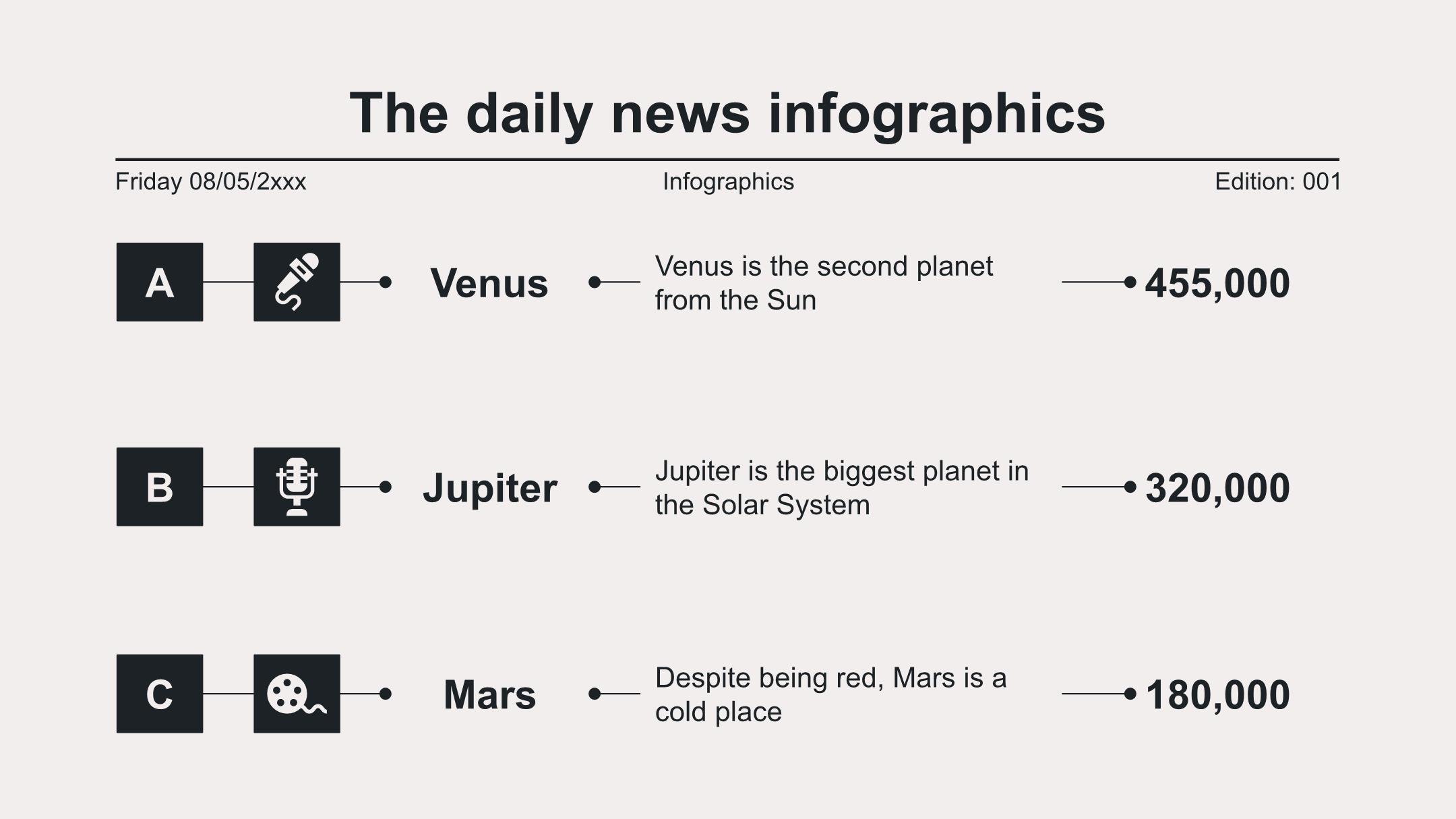 The daily news infographics

Friday 08/05/2xxx

Infographics

Edition: 001

A

Venus

Venus is the second planet from the Sun

455,000

B

Jupiter

Jupiter is the biggest planet in the Solar System

320,000

C

Mars

Despite being red, Mars is a cold place

180,000