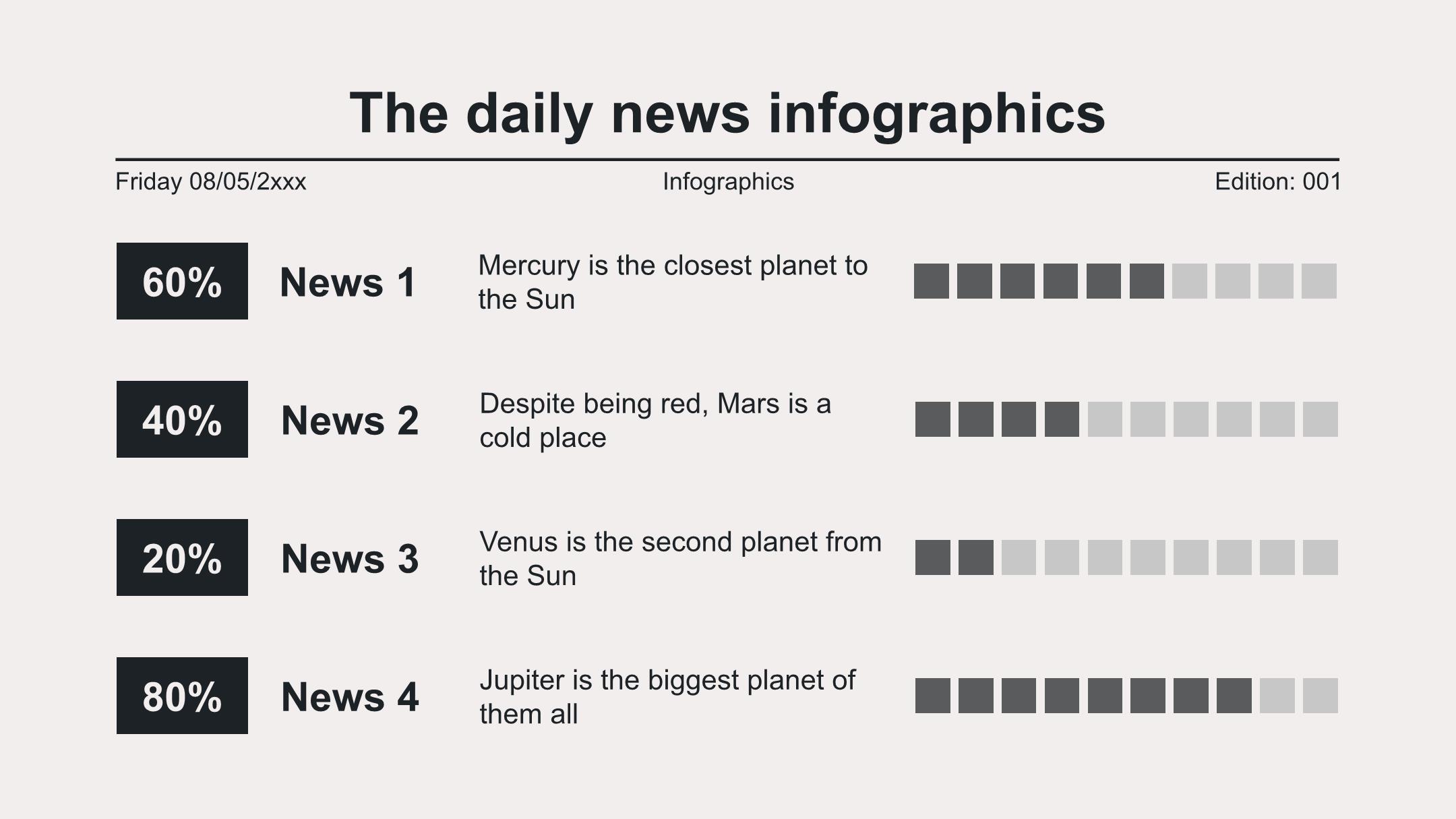 The daily news infographics

Friday 08/05/2xxx

Infographics

Edition: 001

60%

News 1

Mercury is the closest planet to the Sun

40%

News 2

Despite being red, Mars is a cold place

20%

News 3

Venus is the second planet from the Sun

80%

News 4

Jupiter is the biggest planet of them all