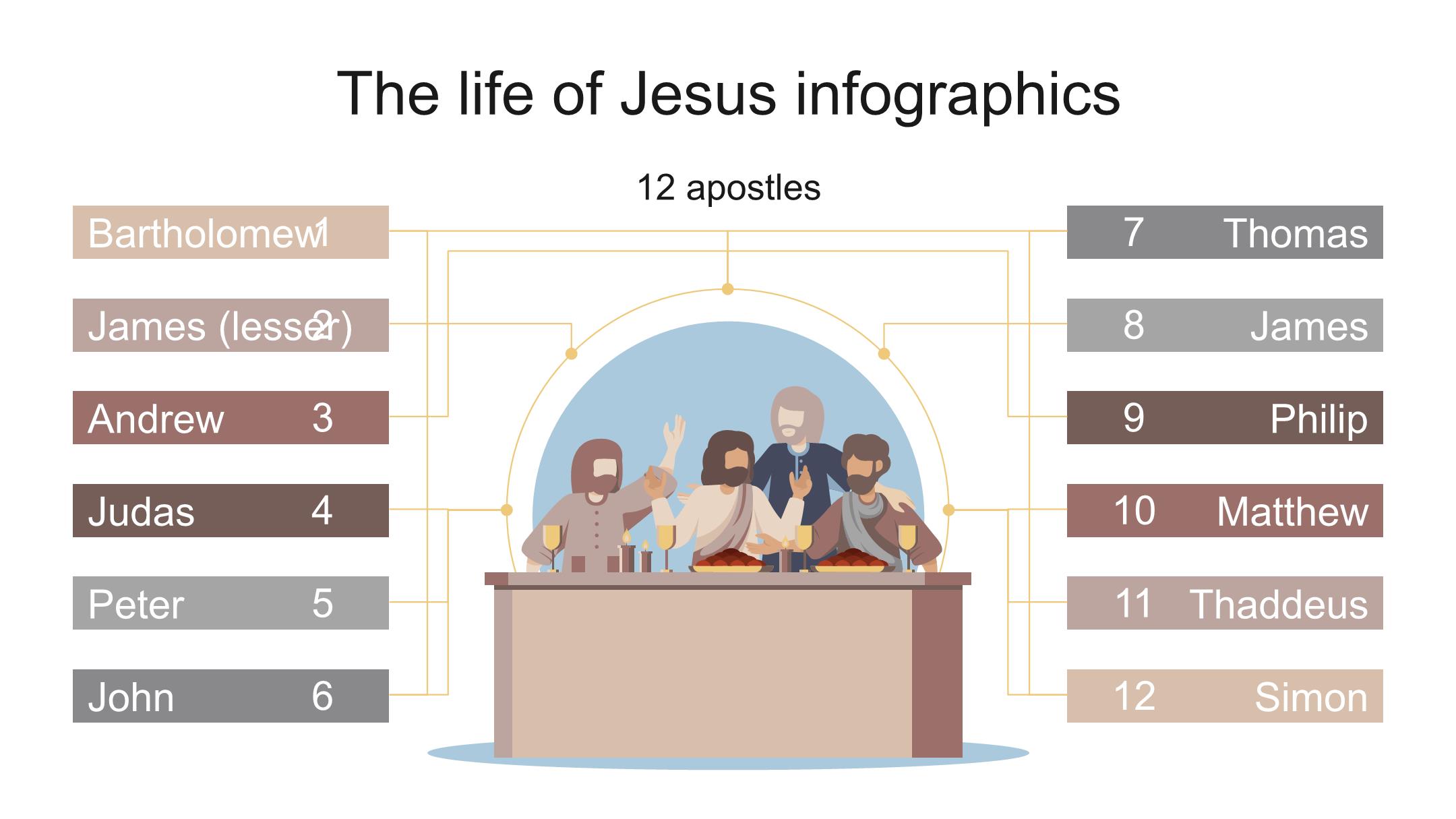 The life of Jesus infographics

12 apostles

Bartholomew 1

James (lesser) 2

Andrew 3

Judas 4

Peter 5

John 6

7 Thomas

8 James

9 Philip

10 Matthew

11 Thaddeus

12 Simon