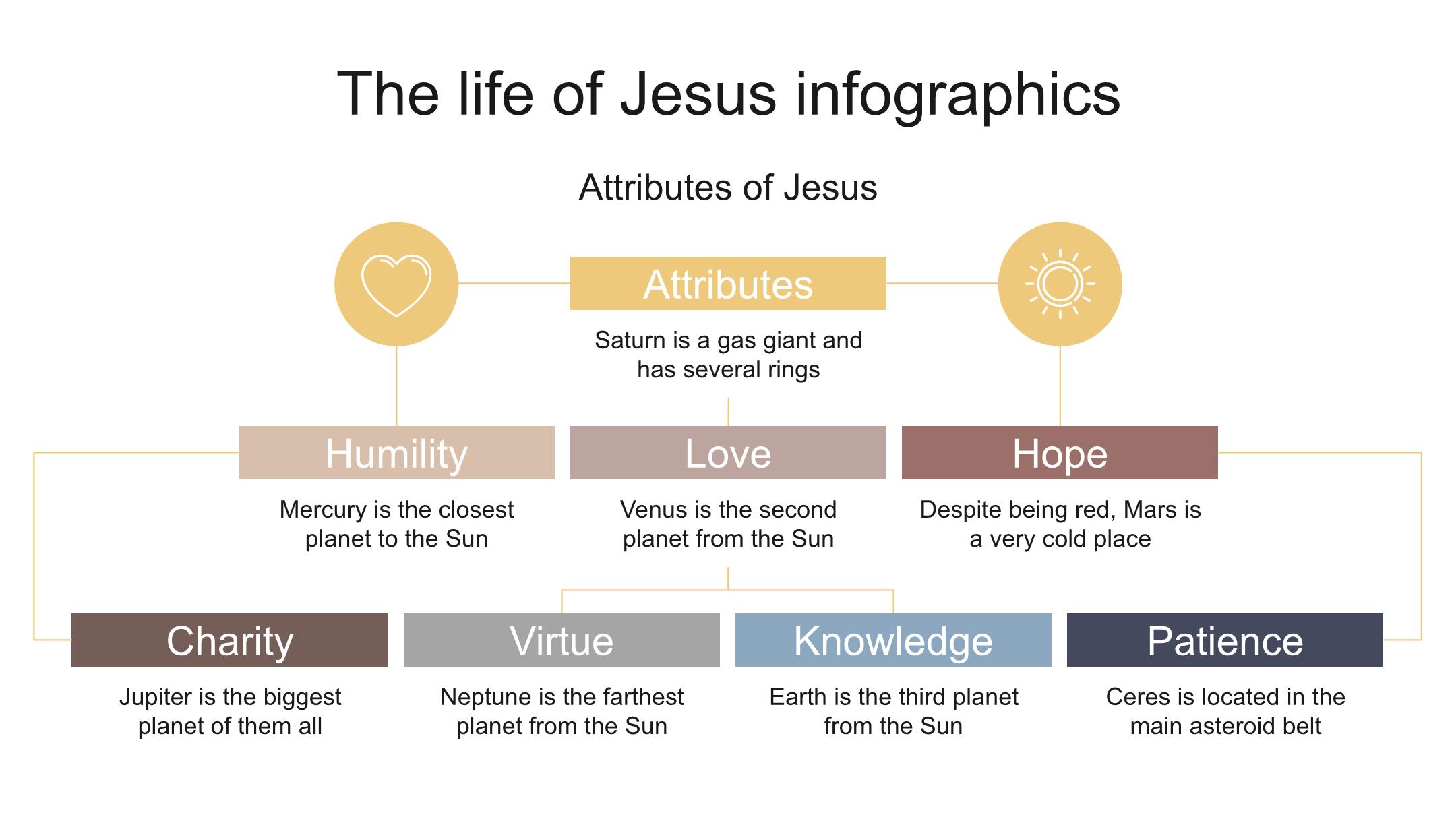 The life of Jesus infographics

Attributes of Jesus

Attributes

Saturn is a gas giant and has several rings

Humility

Mercury is the closest planet to the Sun

Love

Venus is the second planet from the Sun

Hope

Despite being red, Mars is a very cold place

Charity

Jupiter is the biggest planet of them all

Virtue

Neptune is the farthest planet from the Sun

Knowledge

Earth is the third planet from the Sun

Patience

Ceres is located in the main asteroid belt