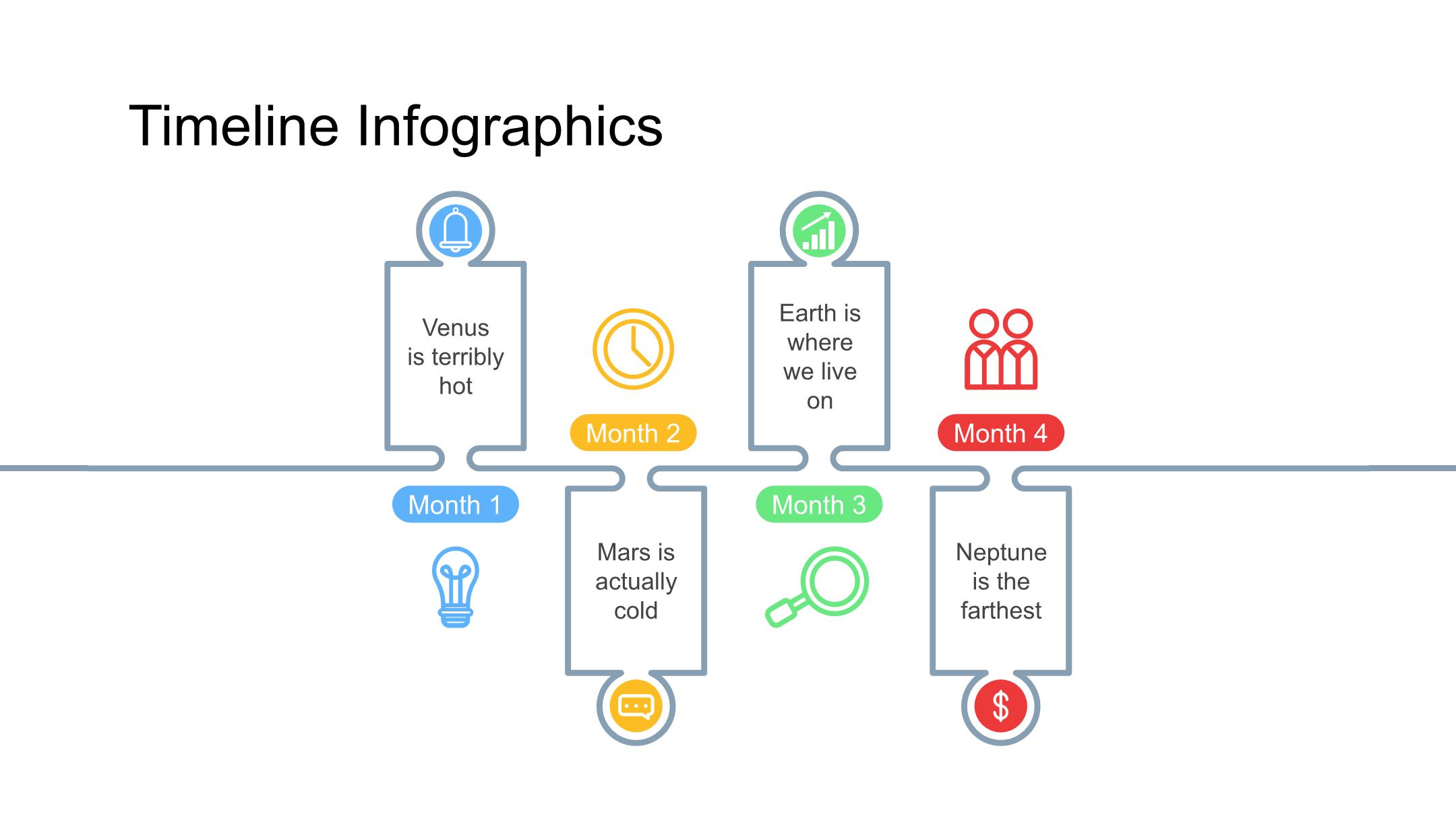 Timeline Infographics

Venus is terribly hot

Month 1

Month 2

Mars is actually cold

Earth is where we live on

Month 3

Month 4

Neptune is the farthest

$