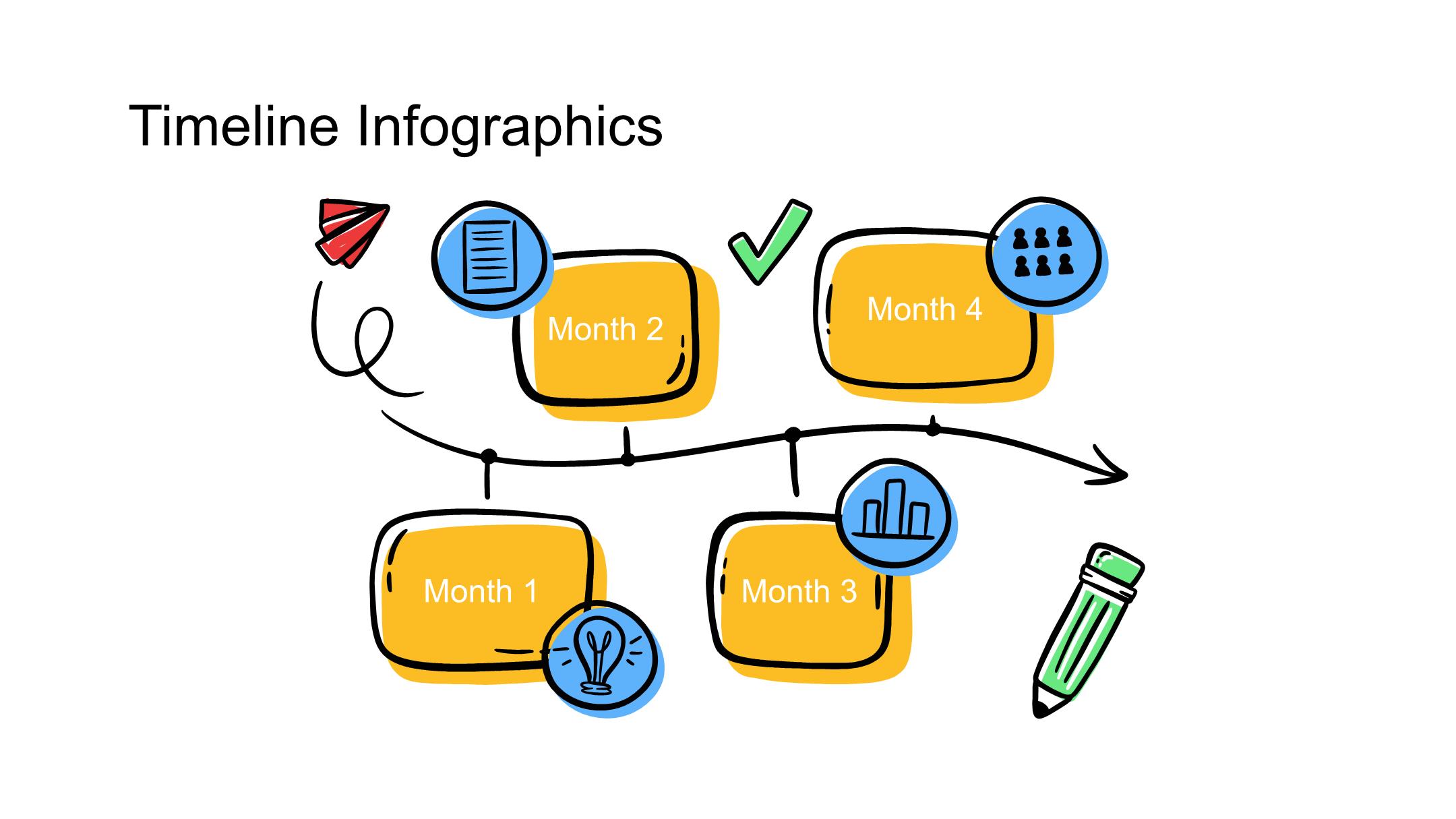 Timeline Infographics

Month 2

Month 4

Month 1

Month 3