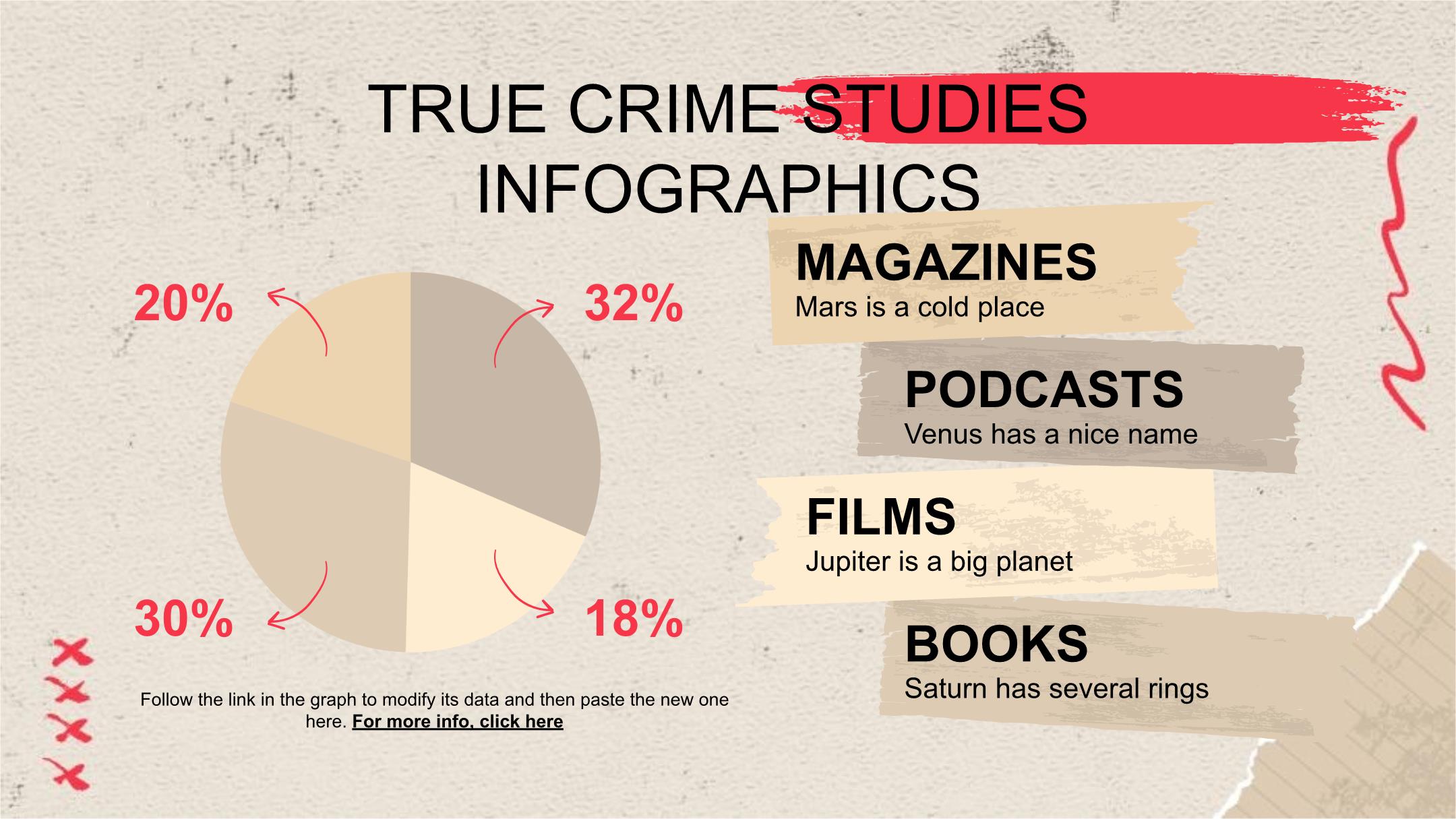 TRUE CRIME STUDIES INFOGRAPHICS

20%

32%

30%

18%

Follow the link in the graph to modify its data and then paste the new one here. For more info, click here

MAGAZINES
Mars is a cold place

PODCASTS
Venus has a nice name

FILMS
Jupiter is a big planet

BOOKS
Saturn has several rings