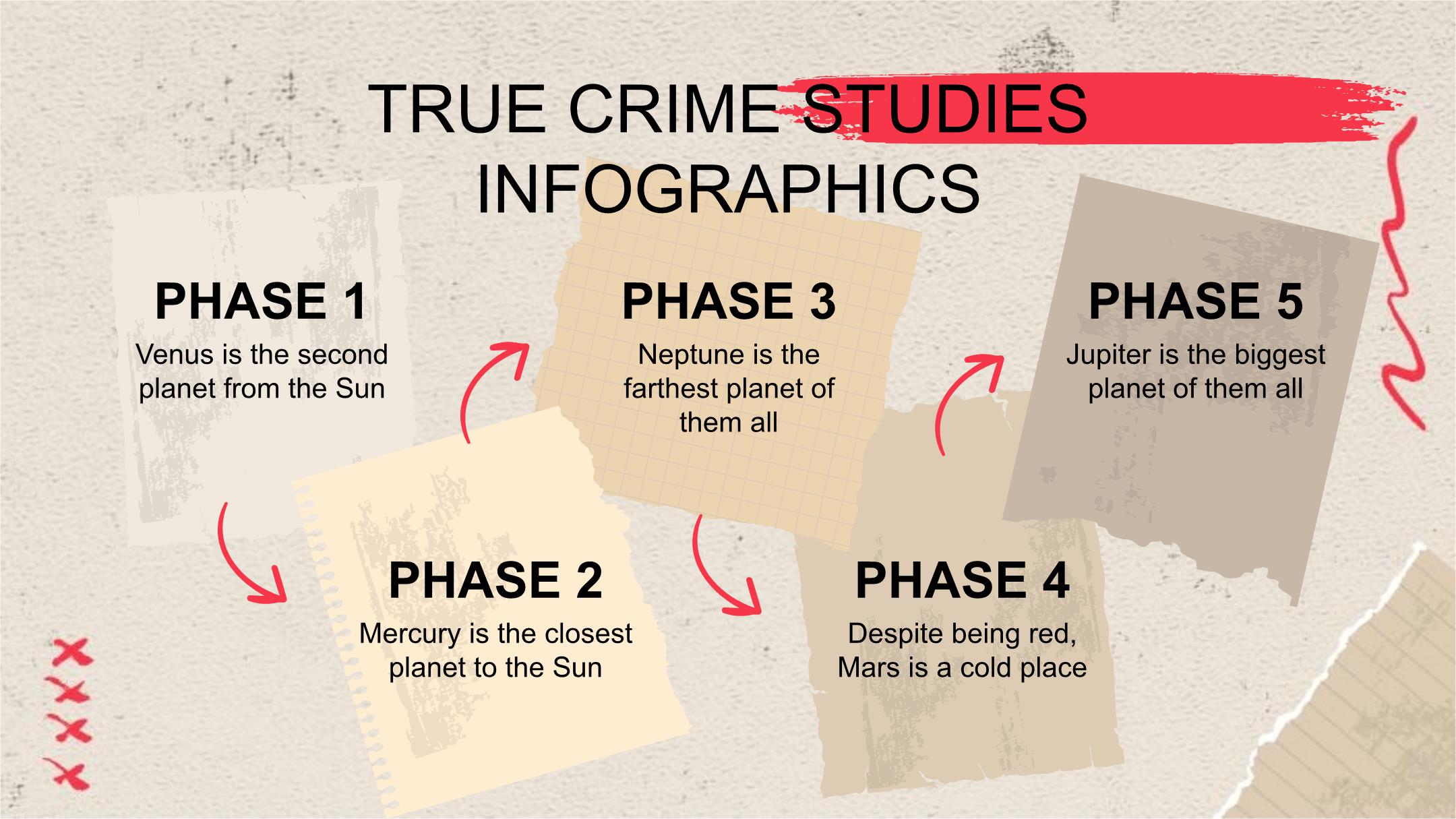 TRUE CRIME STUDIES INFOGRAPHICS

PHASE 1
Venus is the second planet from the Sun

PHASE 2
Mercury is the closest planet to the Sun

PHASE 3
Neptune is the farthest planet of them all

PHASE 4
Despite being red, Mars is a cold place

PHASE 5
Jupiter is the biggest planet of them all