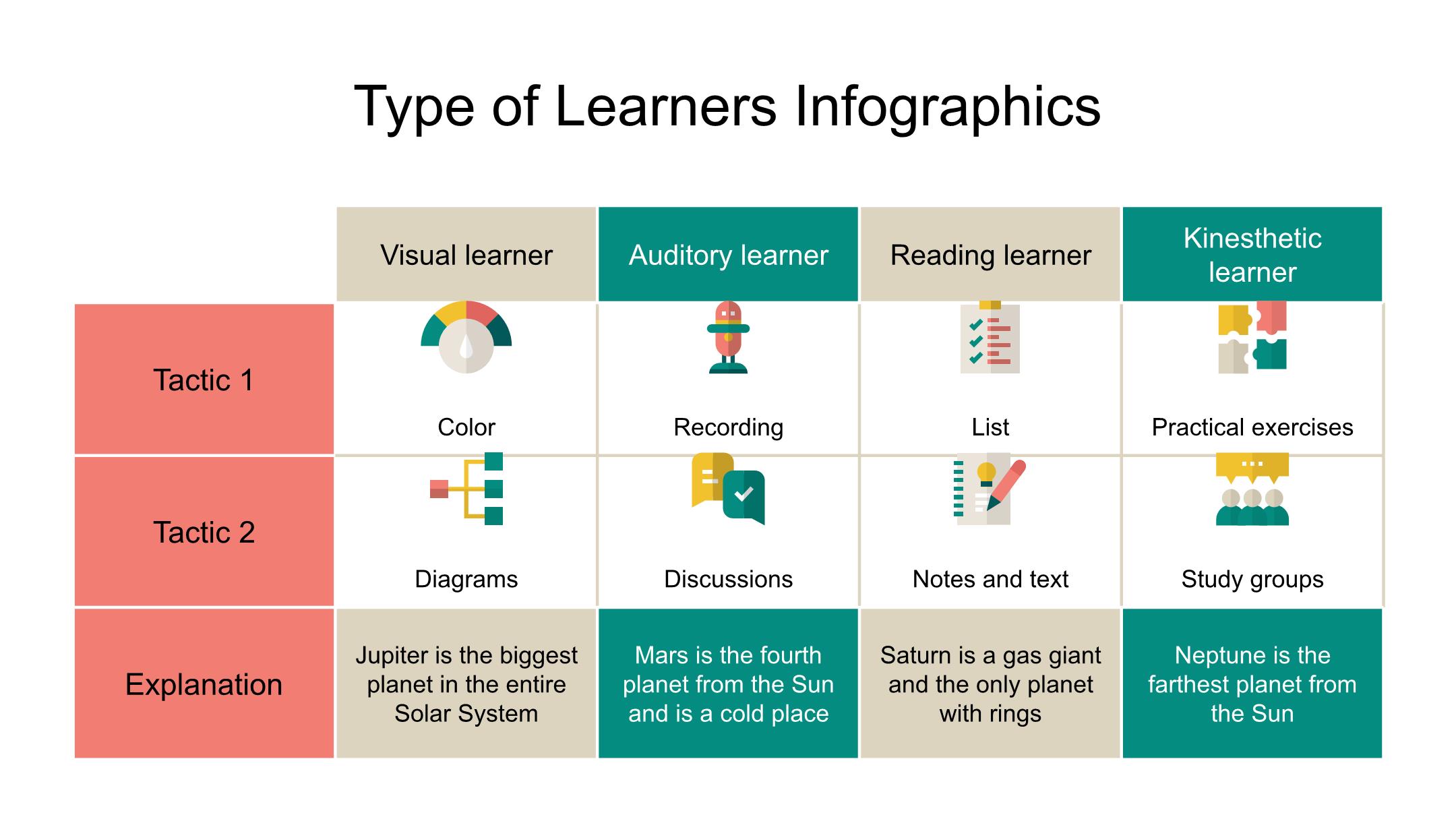 Type of Learners Infographics

| | Visual learner | Auditory learner | Reading learner | Kinesthetic learner |
|---|---|---|---|---|
| Tactic 1 | Color | Recording | List | Practical exercises |
| Tactic 2 | Diagrams | Discussions | Notes and text | Study groups |
| Explanation | Jupiter is the biggest planet in the entire Solar System | Mars is the fourth planet from the Sun and is a cold place | Saturn is a gas giant and the only planet with rings | Neptune is the farthest planet from the Sun |