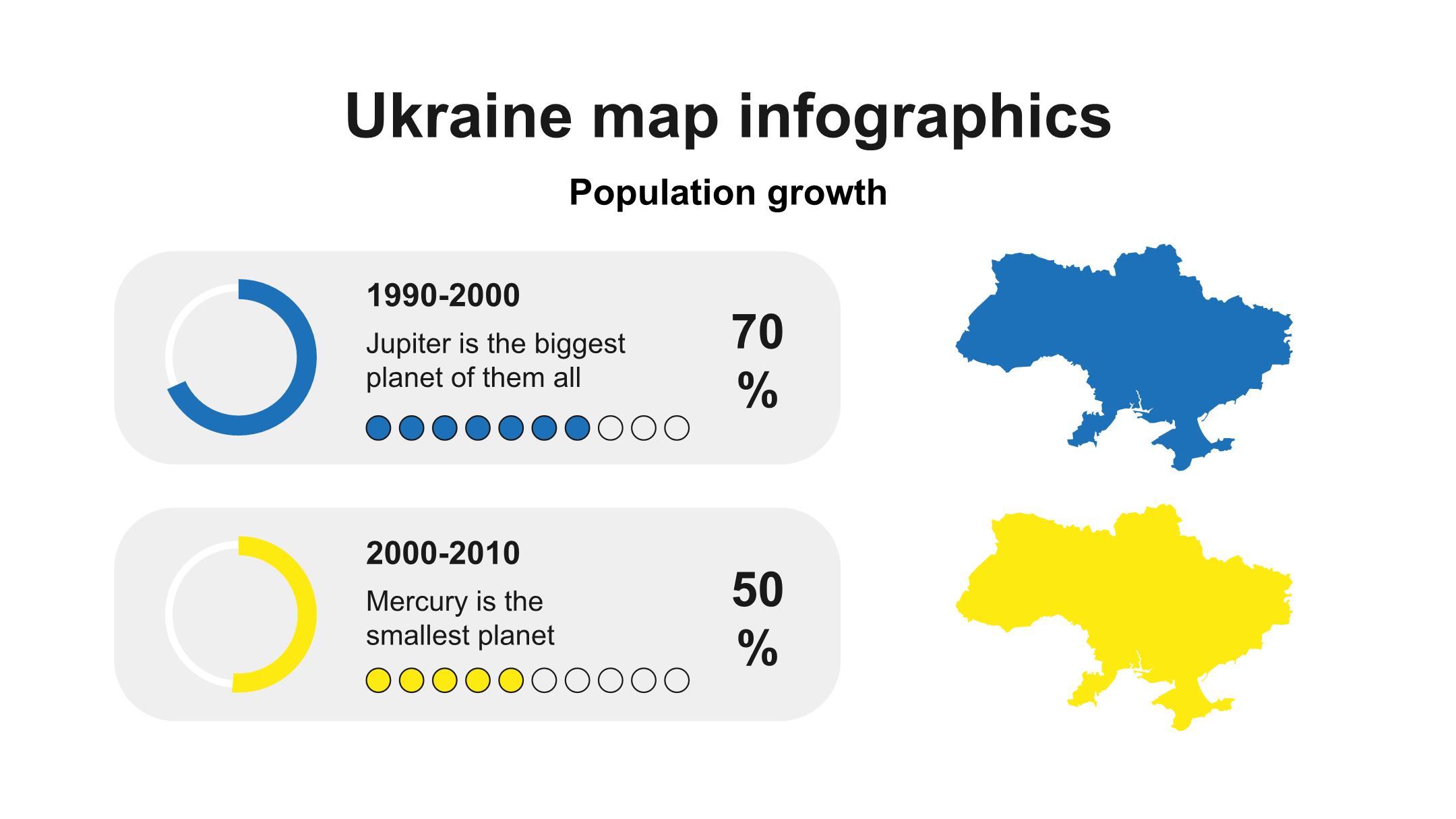 Ukraine map infographics

Population growth

1990-2000

Jupiter is the biggest planet of them all

70 %

2000-2010

Mercury is the smallest planet

50 %