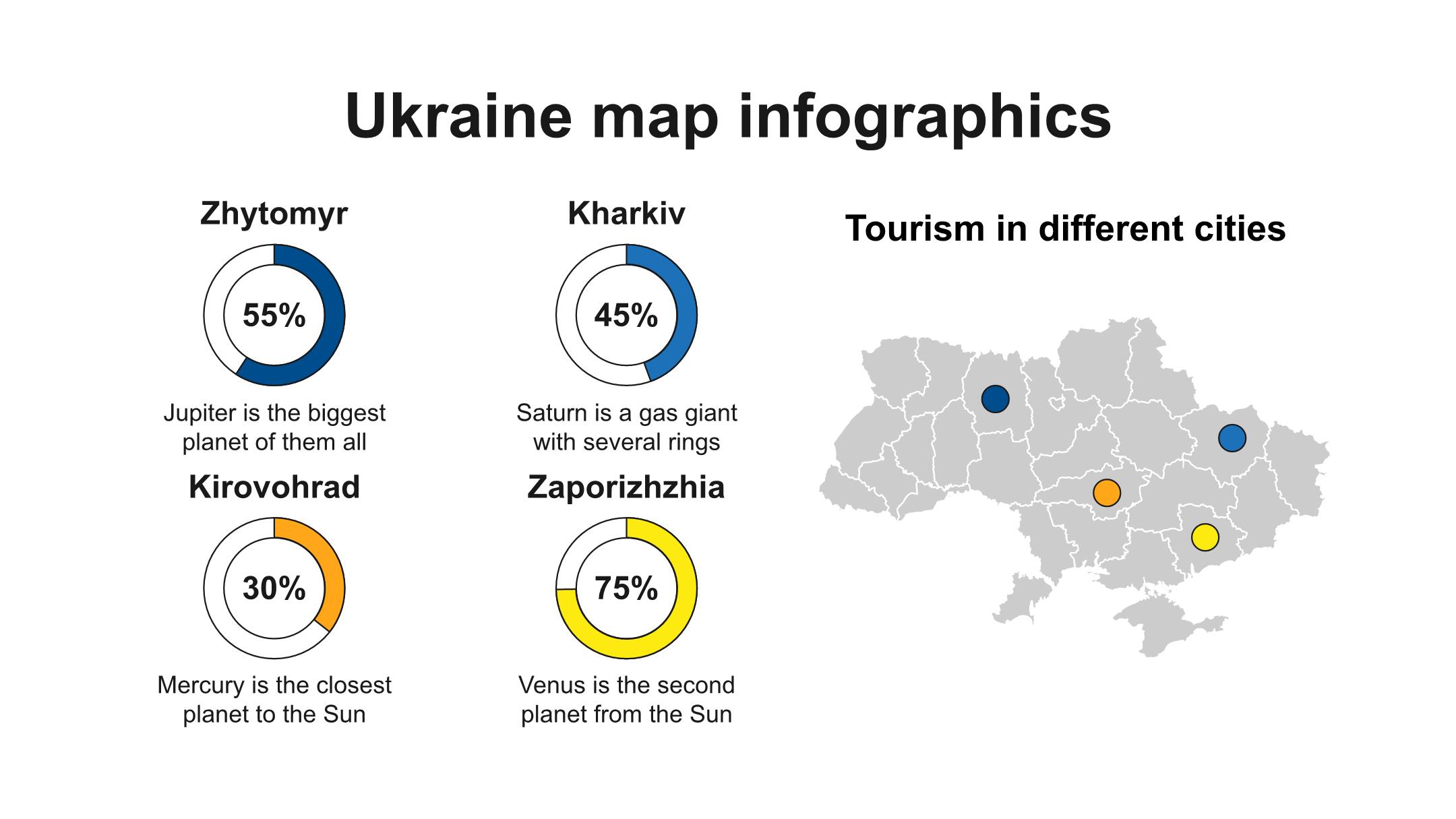 Ukraine map infographics

Zhytomyr

55%

Jupiter is the biggest planet of them all

Kharkiv

45%

Saturn is a gas giant with several rings

Kirovohrad

30%

Mercury is the closest planet to the Sun

Zaporizhzhia

75%

Venus is the second planet from the Sun

Tourism in different cities