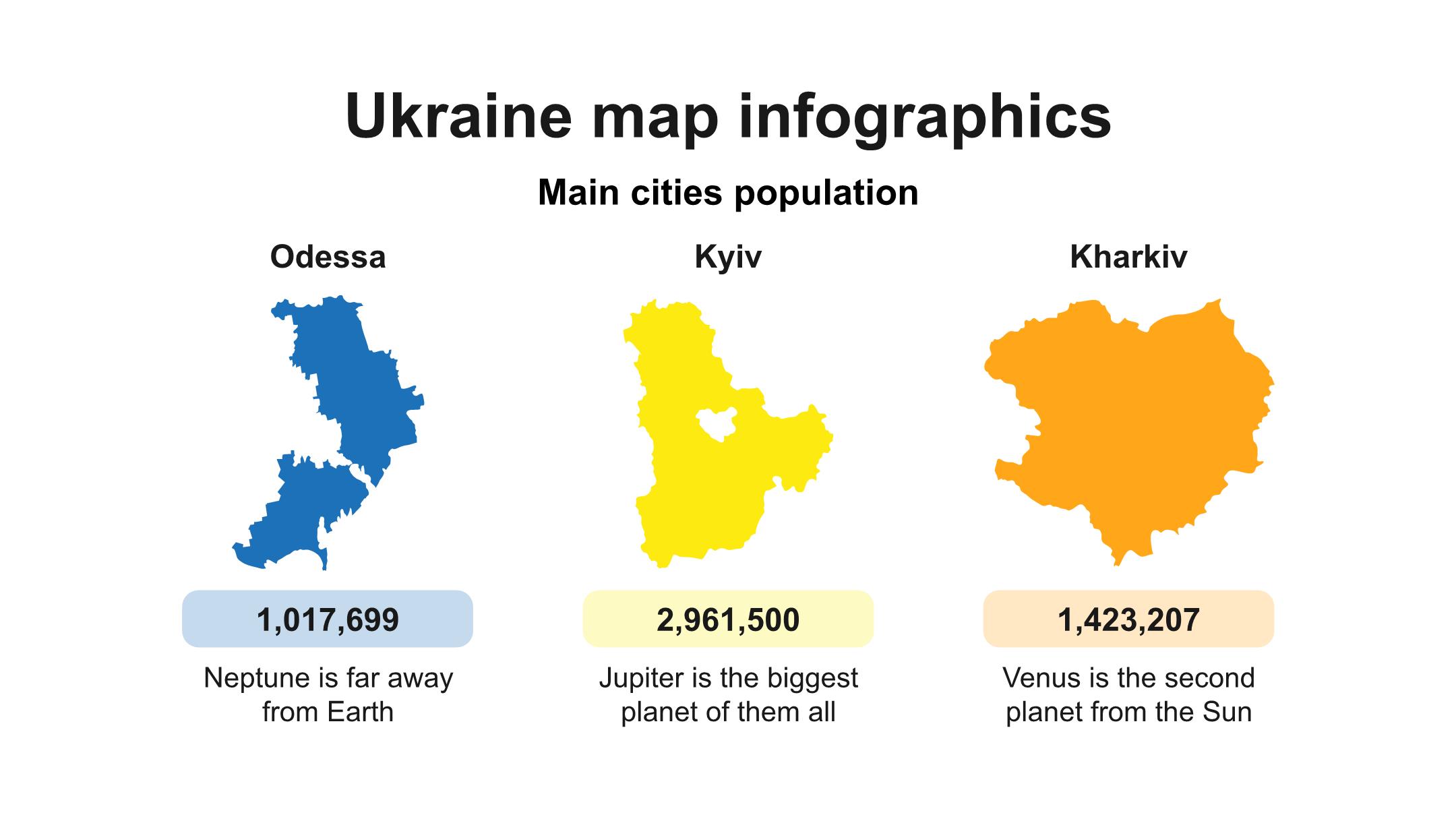 Ukraine map infographics

Main cities population

Odessa

1,017,699

Neptune is far away from Earth

Kyiv

2,961,500

Jupiter is the biggest planet of them all

Kharkiv

1,423,207

Venus is the second planet from the Sun