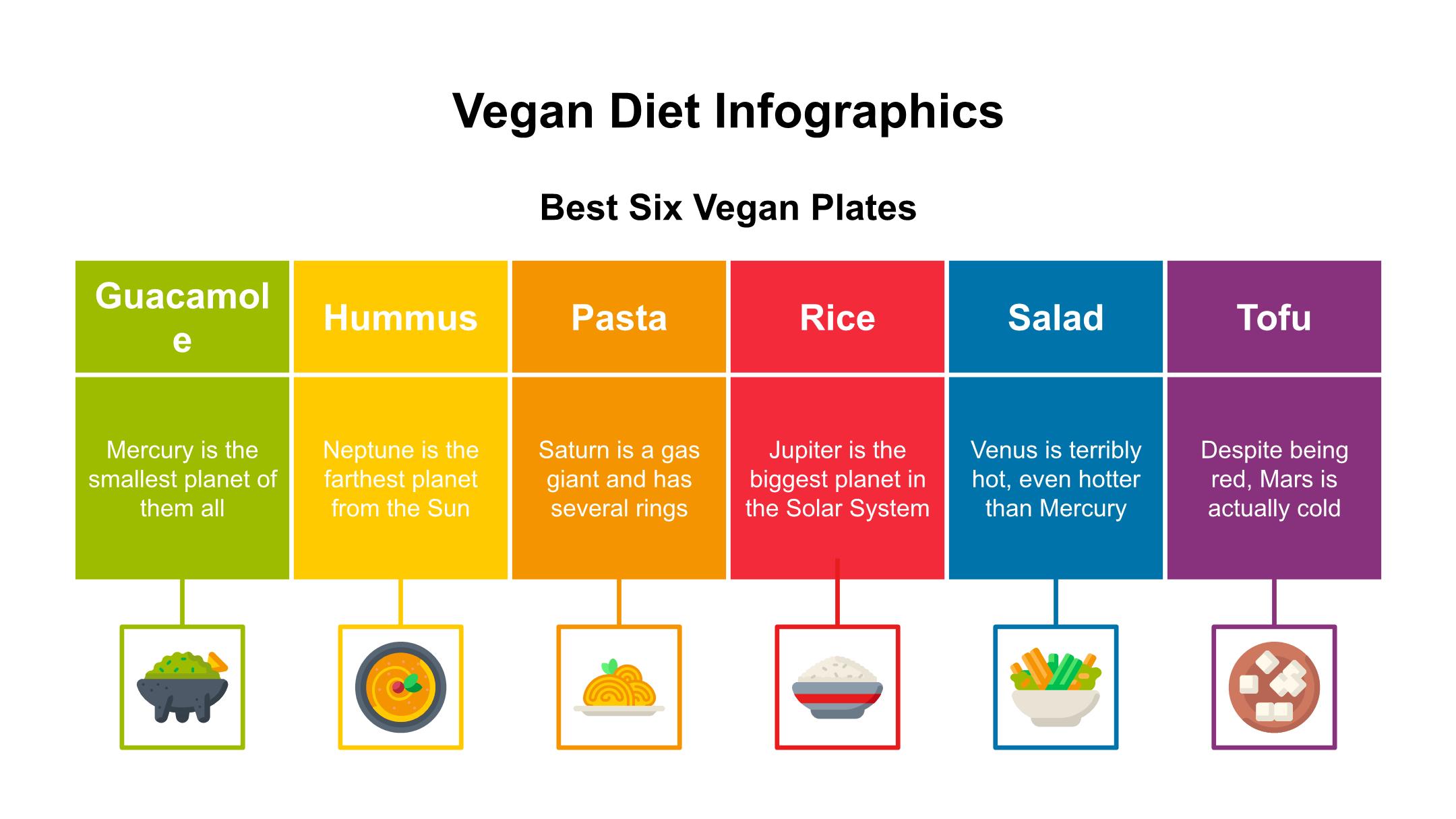 Vegan Diet Infographics

Best Six Vegan Plates

| Guacamole | Hummus | Pasta | Rice | Salad | Tofu |
|---|---|---|---|---|---|
| Mercury is the smallest planet of them all | Neptune is the farthest planet from the Sun | Saturn is a gas giant and has several rings | Jupiter is the biggest planet in the Solar System | Venus is terribly hot, even hotter than Mercury | Despite being red, Mars is actually cold |