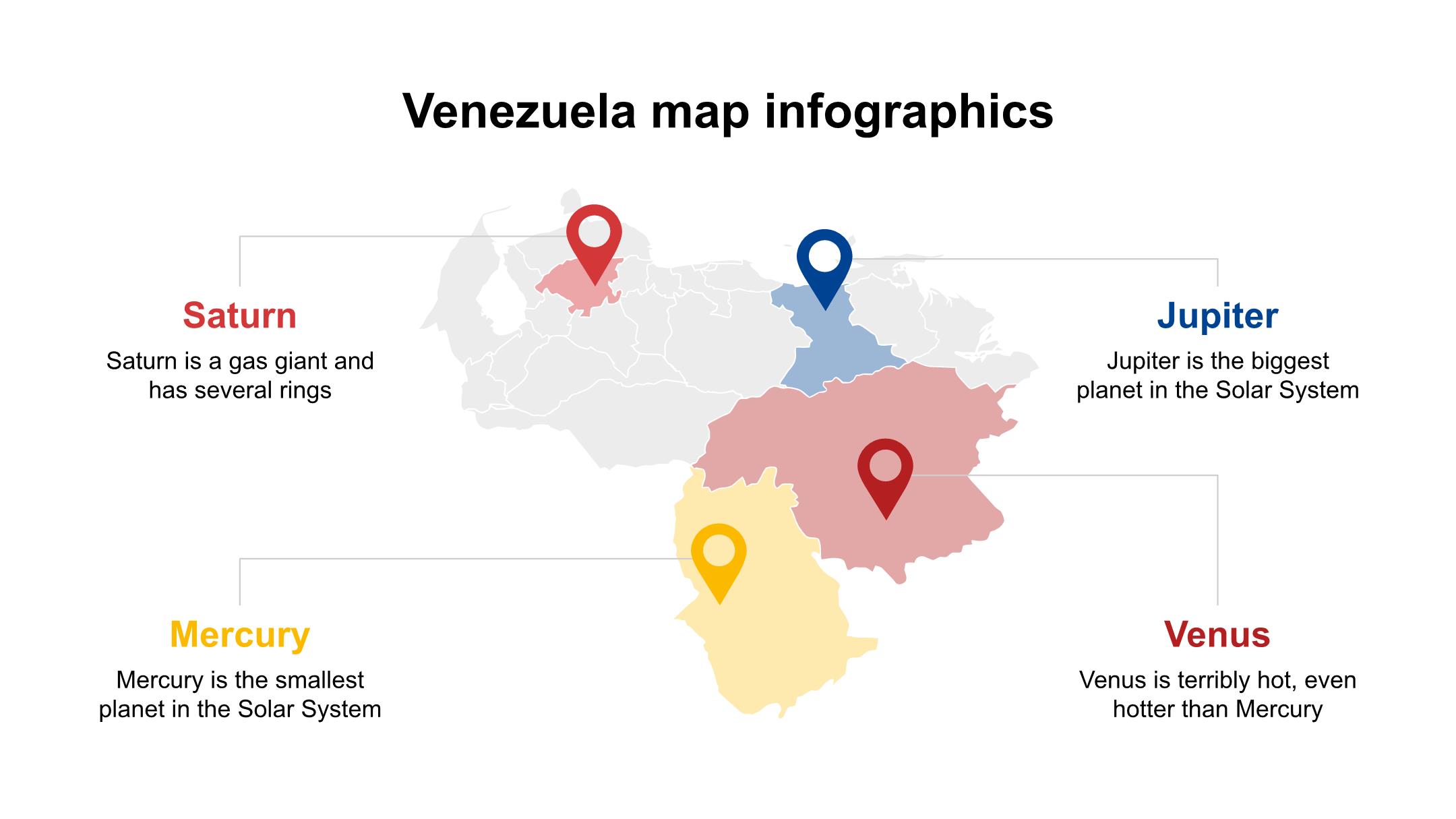 Venezuela map infographics

Saturn

Saturn is a gas giant and has several rings

Jupiter

Jupiter is the biggest planet in the Solar System

Mercury

Mercury is the smallest planet in the Solar System

Venus

Venus is terribly hot, even hotter than Mercury