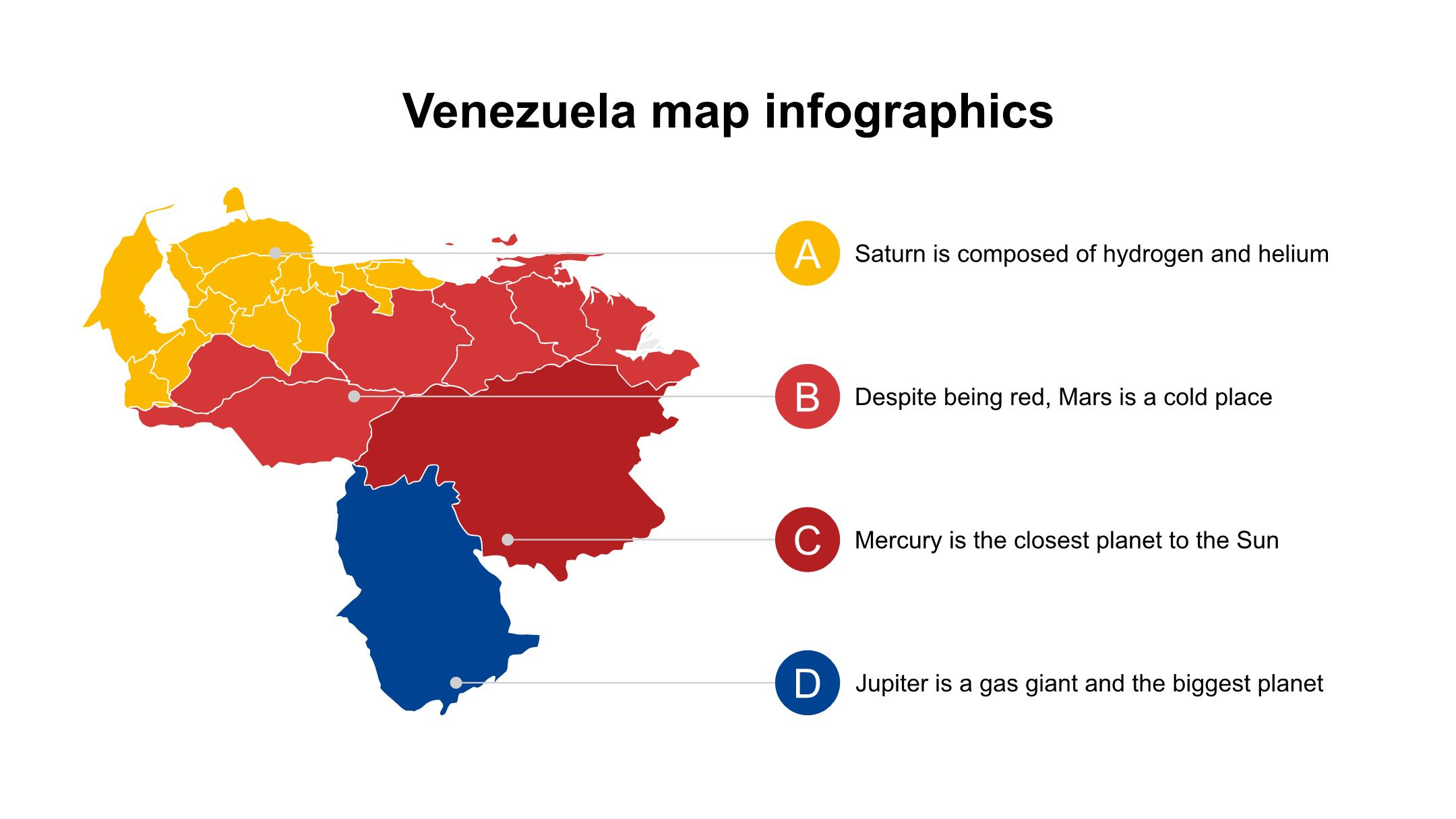 Venezuela map infographics

A Saturn is composed of hydrogen and helium

B Despite being red, Mars is a cold place

C Mercury is the closest planet to the Sun

D Jupiter is a gas giant and the biggest planet