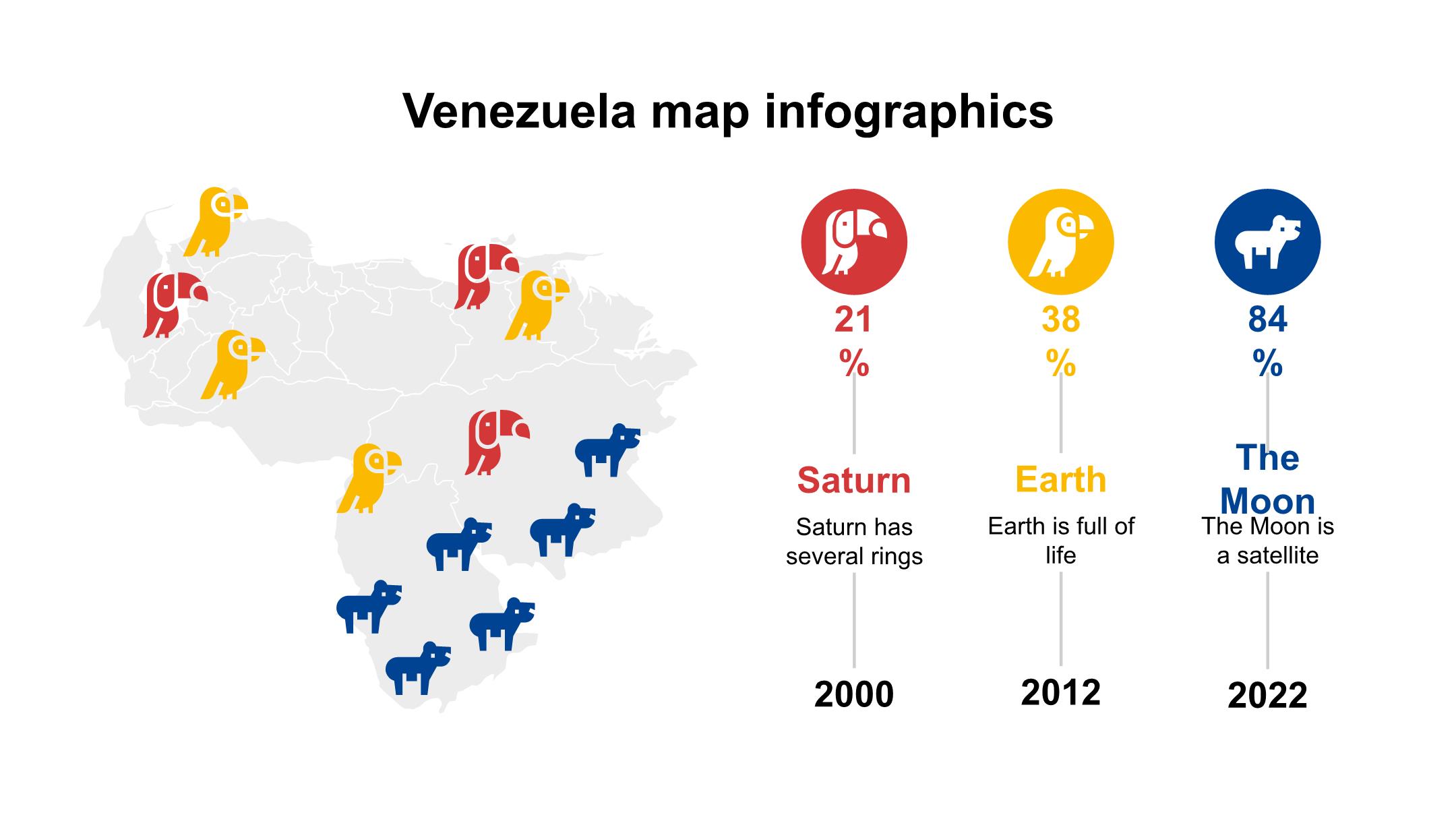 Venezuela map infographics

21
%

Saturn

Saturn has several rings

2000

38
%

Earth

Earth is full of life

2012

84
%

The Moon

The Moon is a satellite

2022