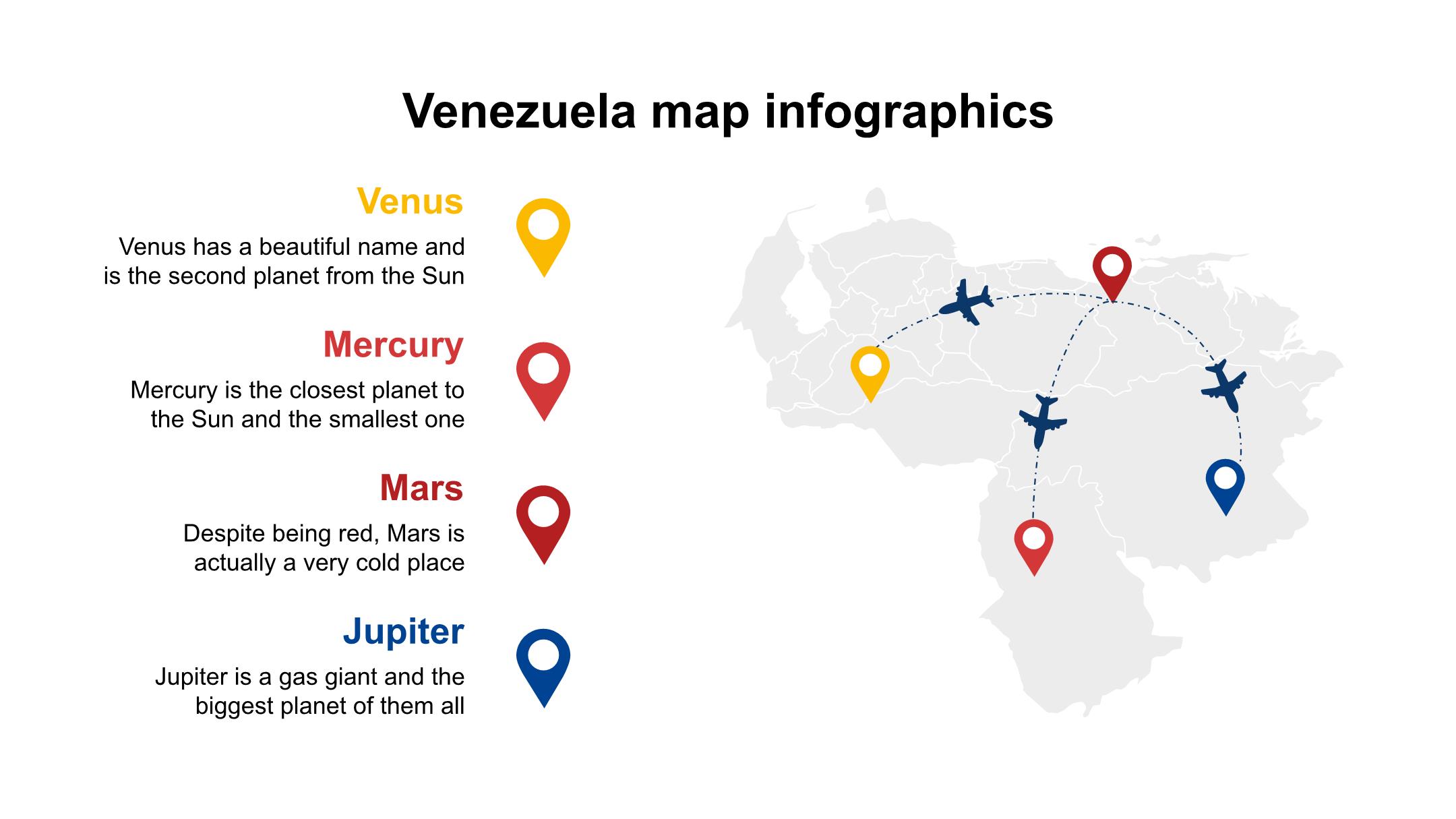 Venezuela map infographics

Venus

Venus has a beautiful name and is the second planet from the Sun

Mercury

Mercury is the closest planet to the Sun and the smallest one

Mars

Despite being red, Mars is actually a very cold place

Jupiter

Jupiter is a gas giant and the biggest planet of them all