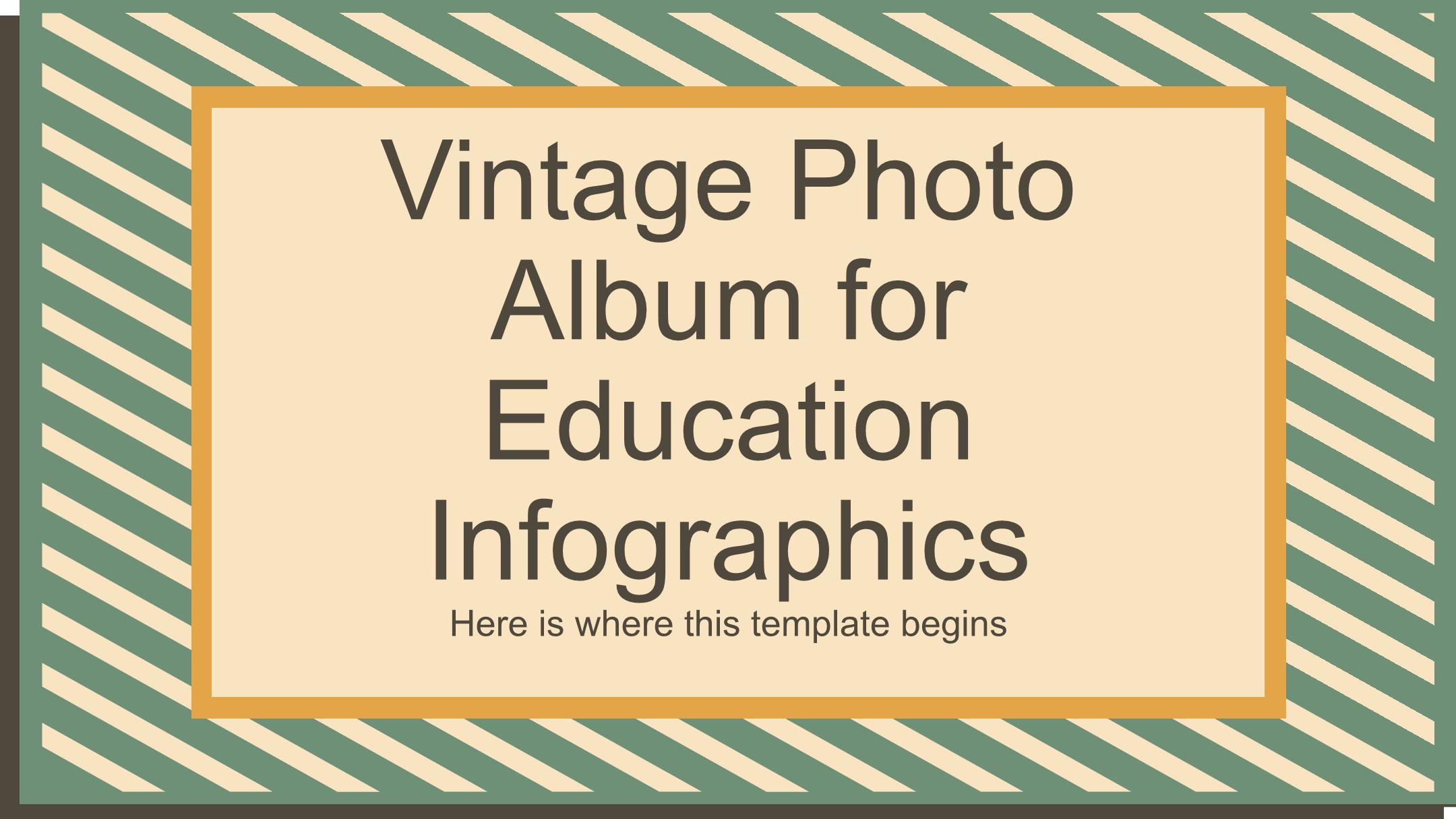 Vintage Photo Album for Education Infographics

Here is where this template begins