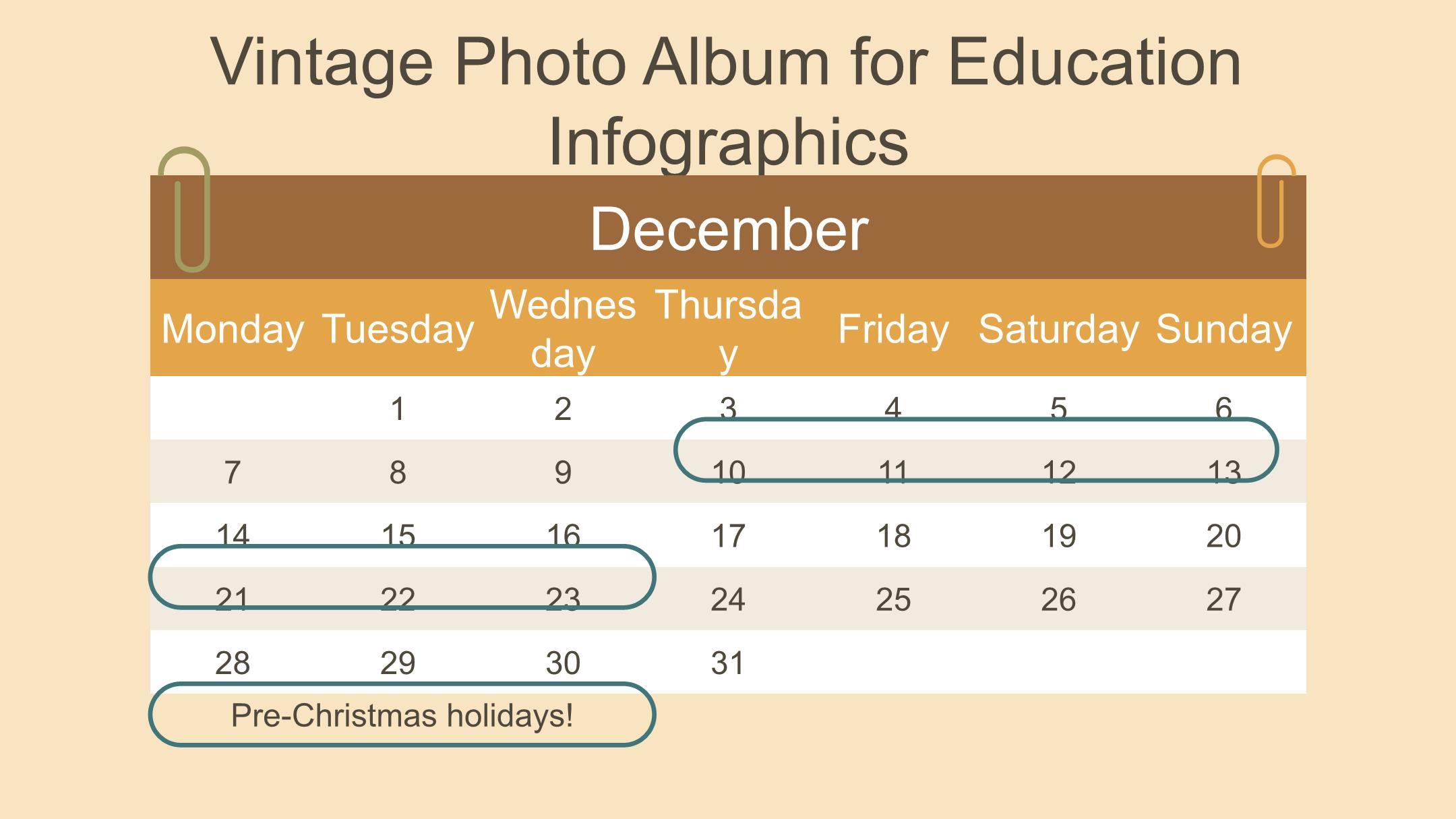 Vintage Photo Album for Education Infographics

December

| Monday | Tuesday | Wednesday | Thursday | Friday | Saturday | Sunday |
|---|---|---|---|---|---|---|
| | 1 | 2 | 3 | 4 | 5 | 6 |
| 7 | 8 | 9 | 10 | 11 | 12 | 13 |
| 14 | 15 | 16 | 17 | 18 | 19 | 20 |
| 21 | 22 | 23 | 24 | 25 | 26 | 27 |
| 28 | 29 | 30 | 31 | | | |

Pre-Christmas holidays!