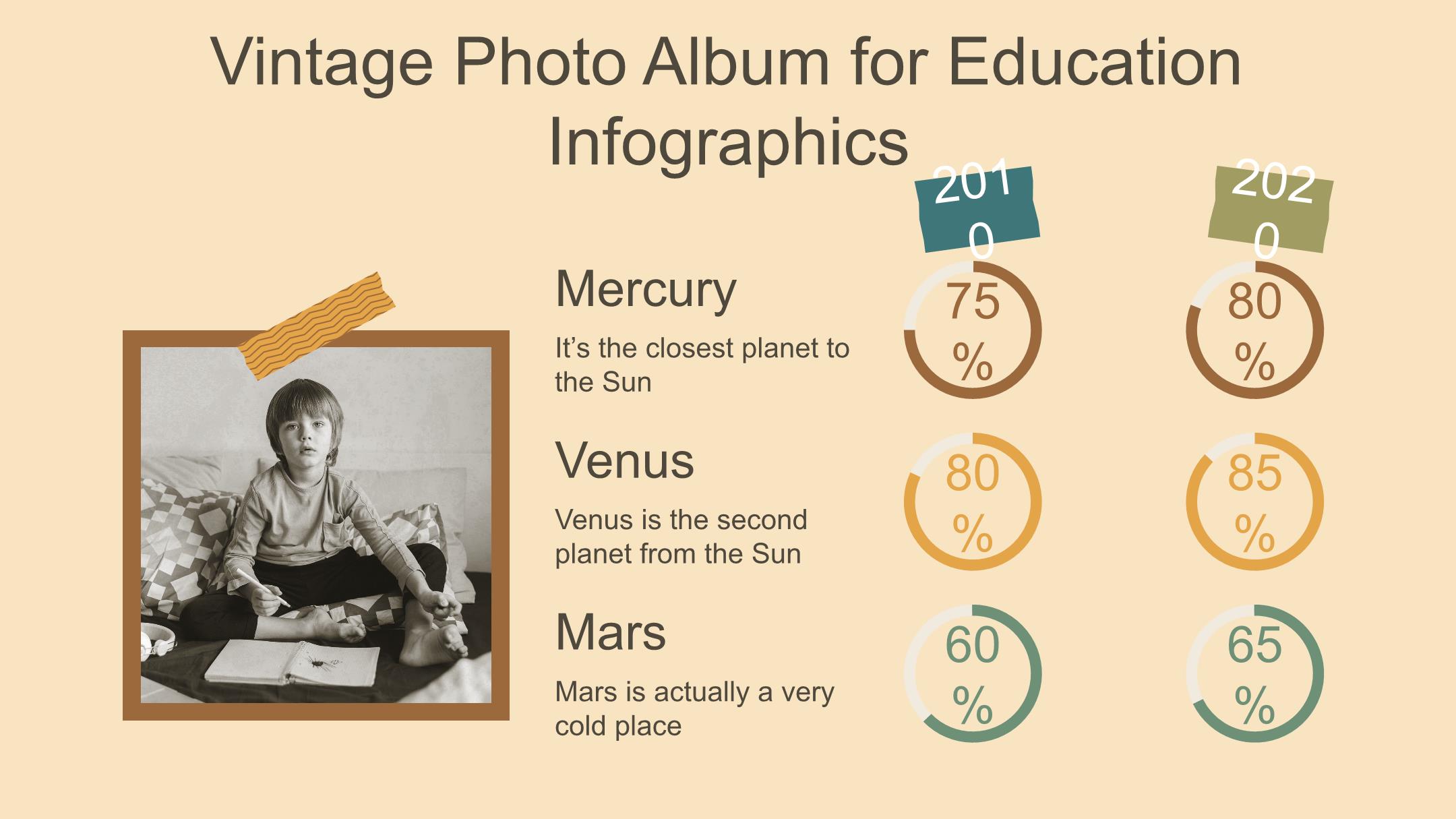 Vintage Photo Album for Education Infographics

2010

2020

Mercury

It's the closest planet to the Sun

75%

80%

Venus

Venus is the second planet from the Sun

80%

85%

Mars

Mars is actually a very cold place

60%

65%