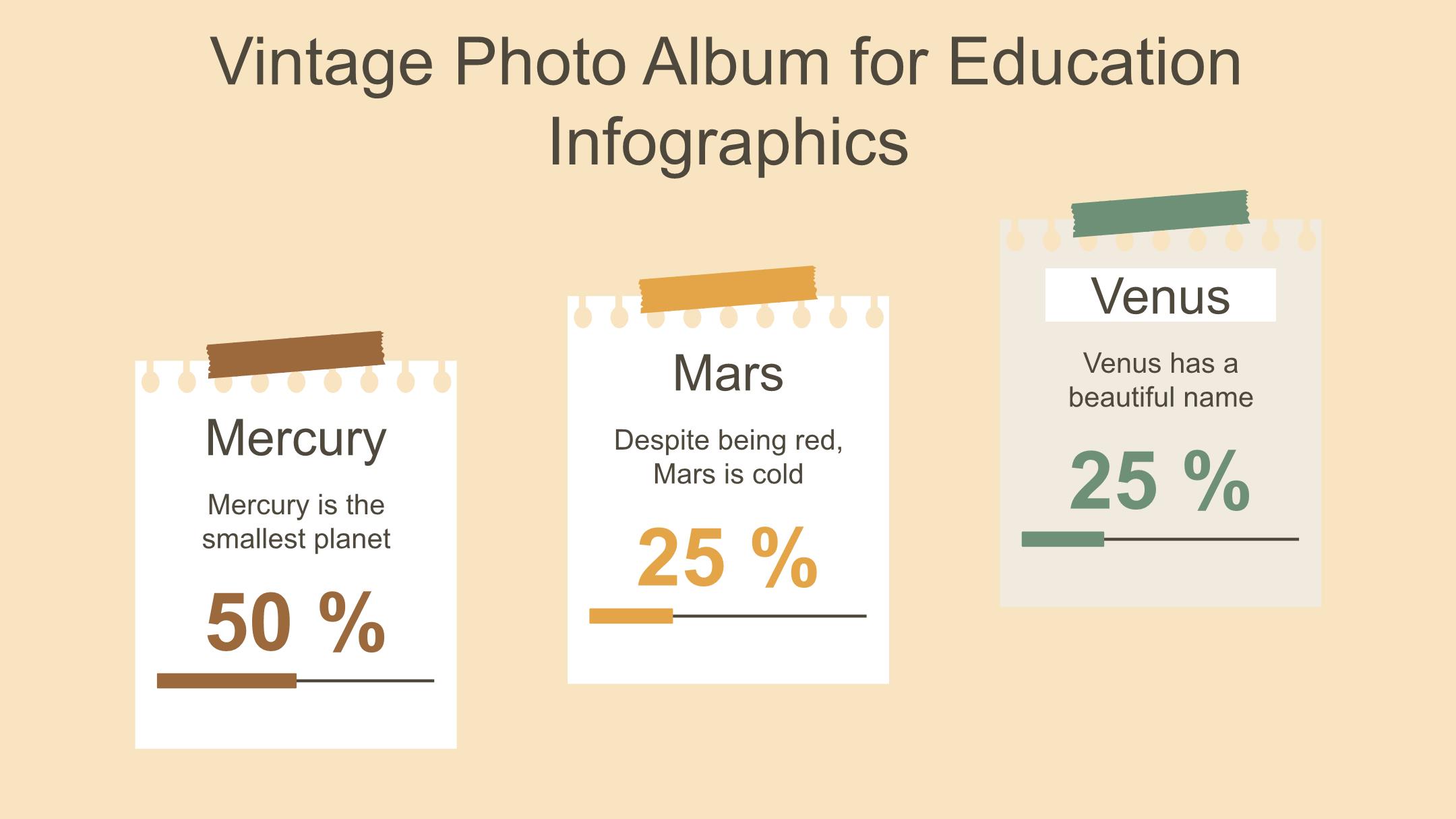 Vintage Photo Album for Education Infographics

Mercury

Mercury is the smallest planet

50 %

Mars

Despite being red, Mars is cold

25 %

Venus

Venus has a beautiful name

25 %