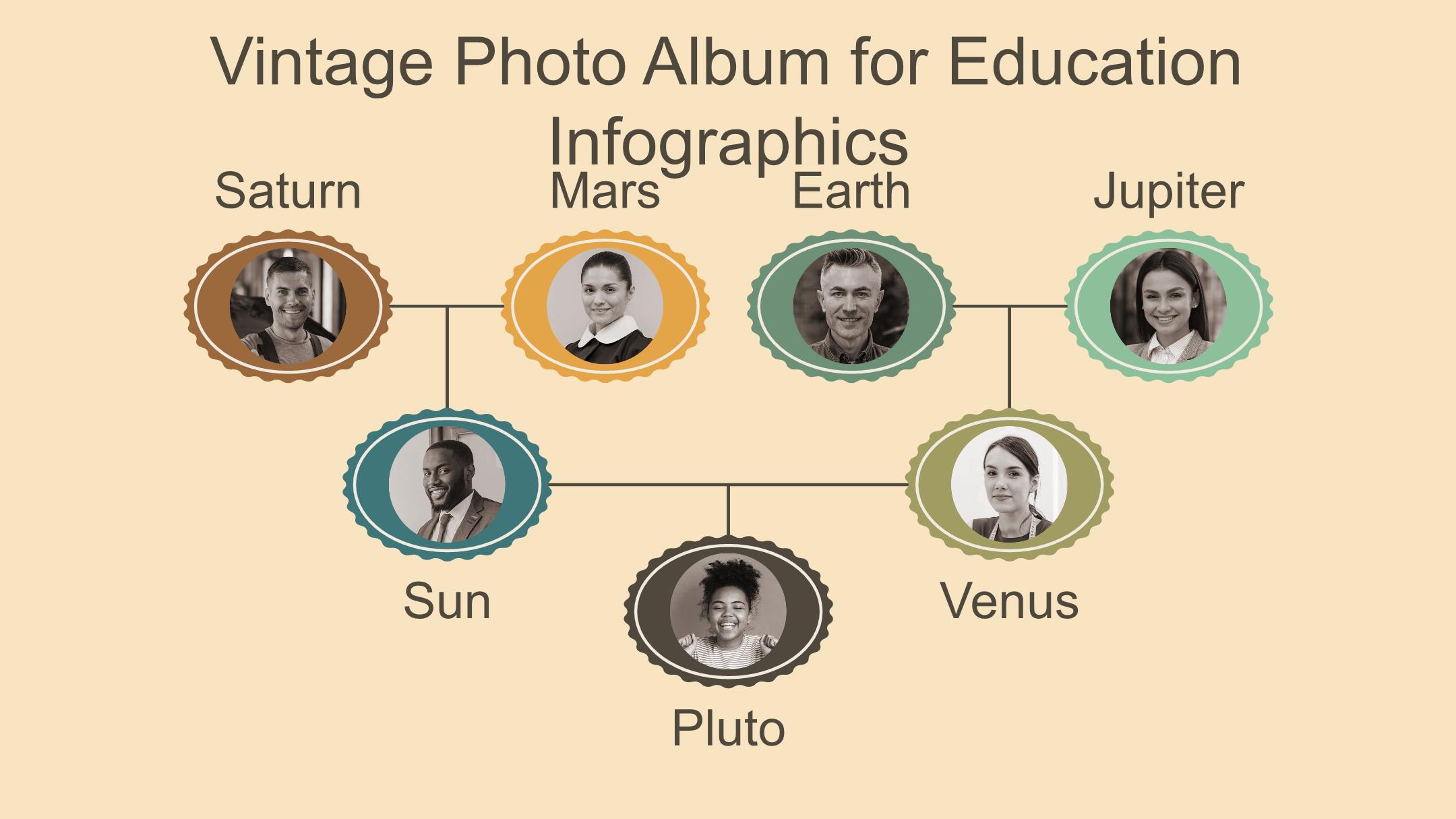 Vintage Photo Album for Education Infographics

Saturn

Mars

Earth

Jupiter

Sun

Venus

Pluto