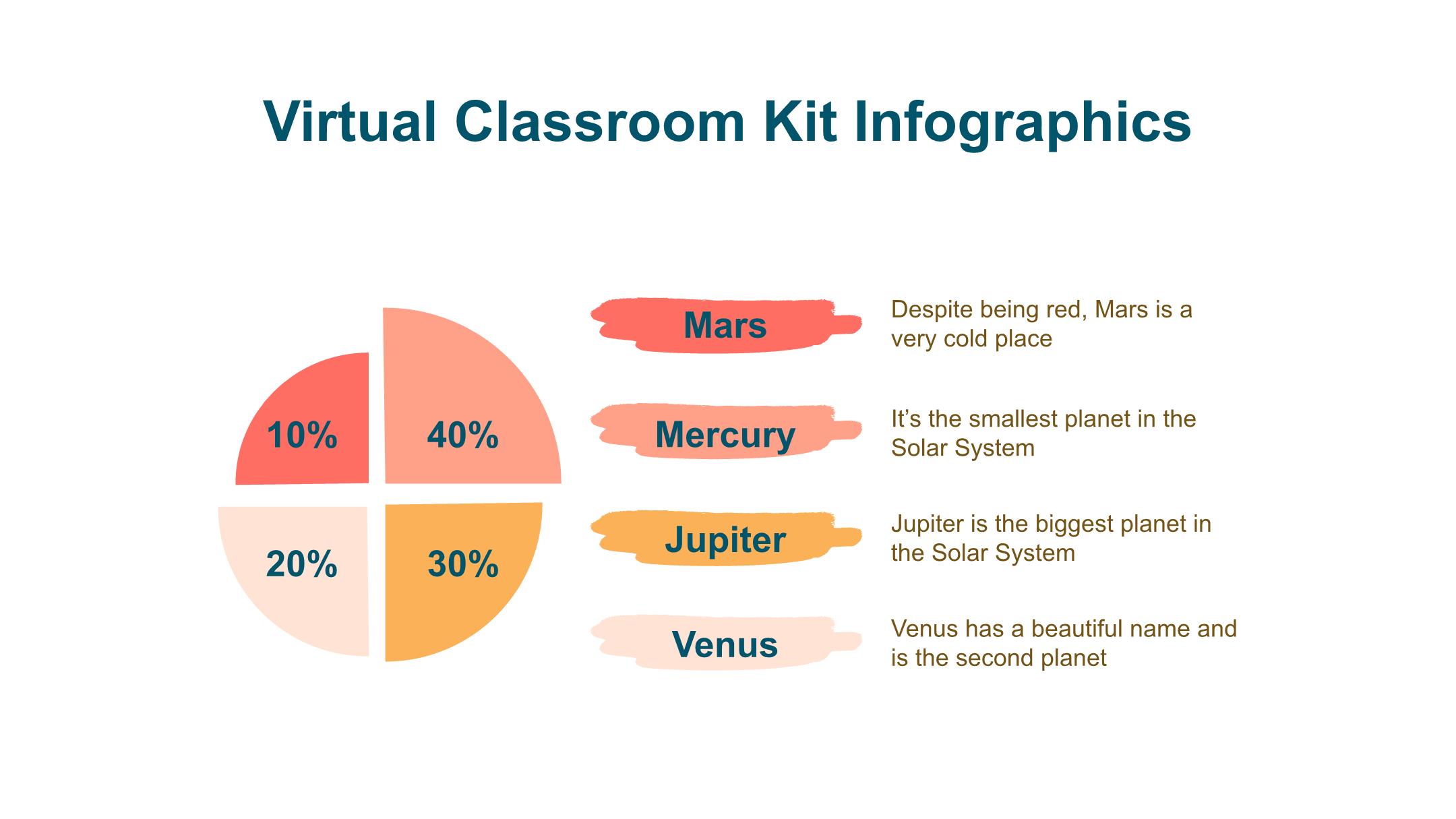 Virtual Classroom Kit Infographics

10%

40%

20%

30%

Mars

Despite being red, Mars is a very cold place

Mercury

It’s the smallest planet in the Solar System

Jupiter

Jupiter is the biggest planet in the Solar System

Venus

Venus has a beautiful name and is the second planet