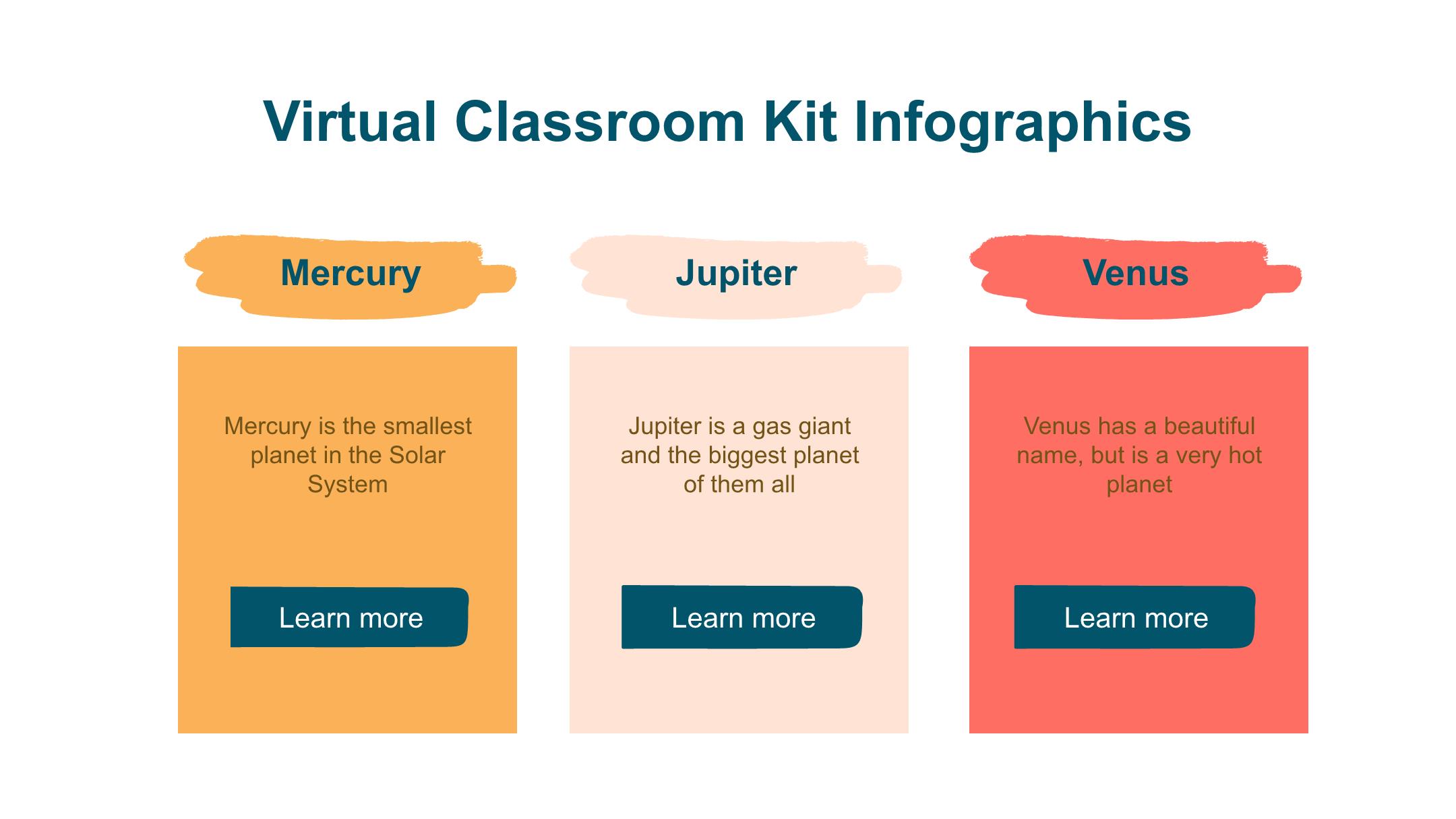 Virtual Classroom Kit Infographics

Mercury

Mercury is the smallest planet in the Solar System

Learn more

Jupiter

Jupiter is a gas giant and the biggest planet of them all

Learn more

Venus

Venus has a beautiful name, but is a very hot planet

Learn more