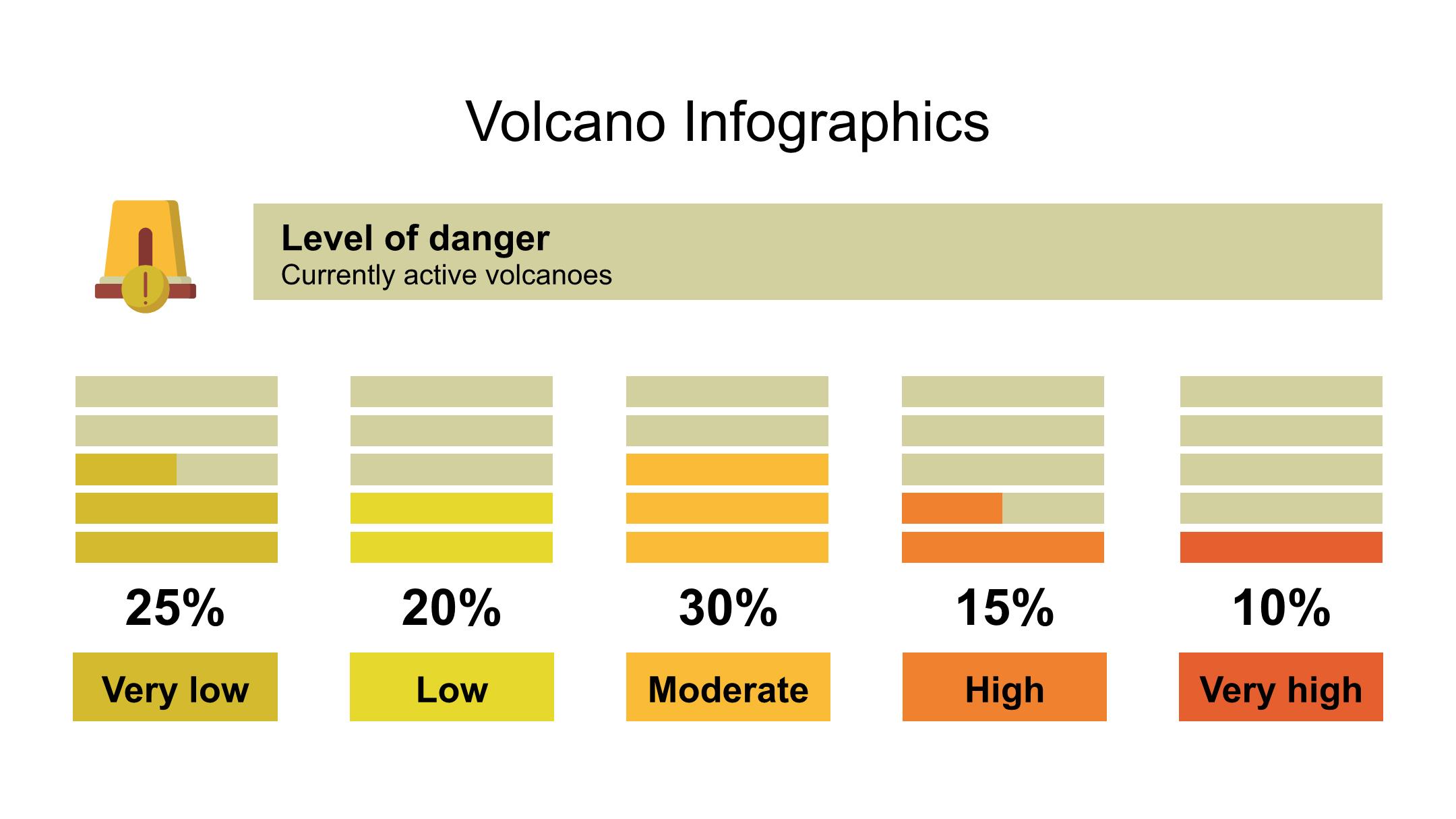 Volcano Infographics

Level of danger
Currently active volcanoes

25%
Very low

20%
Low

30%
Moderate

15%
High

10%
Very high