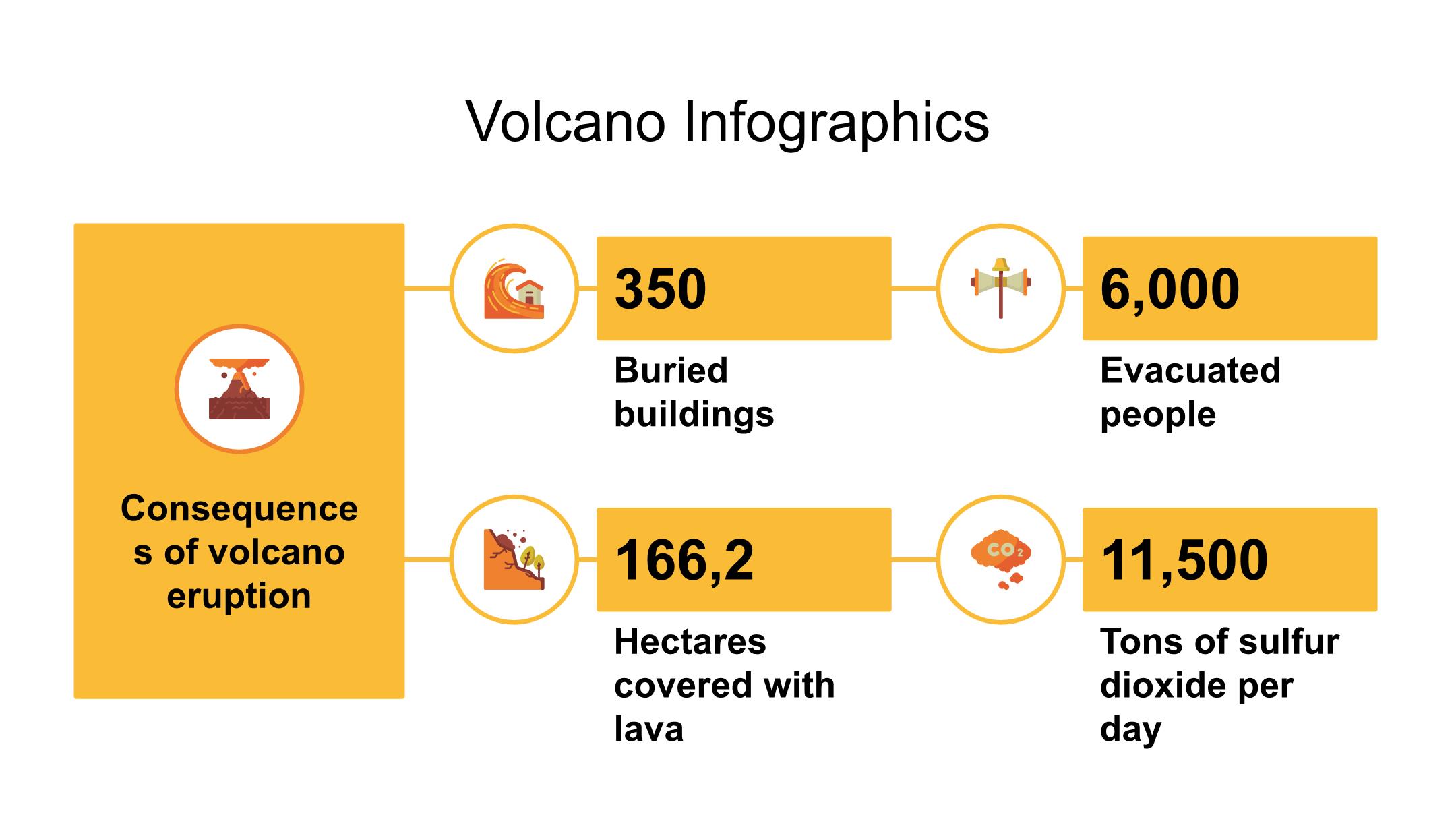 Volcano Infographics

Consequences of volcano eruption

350

Buried buildings

6,000

Evacuated people

166,2

Hectares covered with lava

$CO_2$

11,500

Tons of sulfur dioxide per day