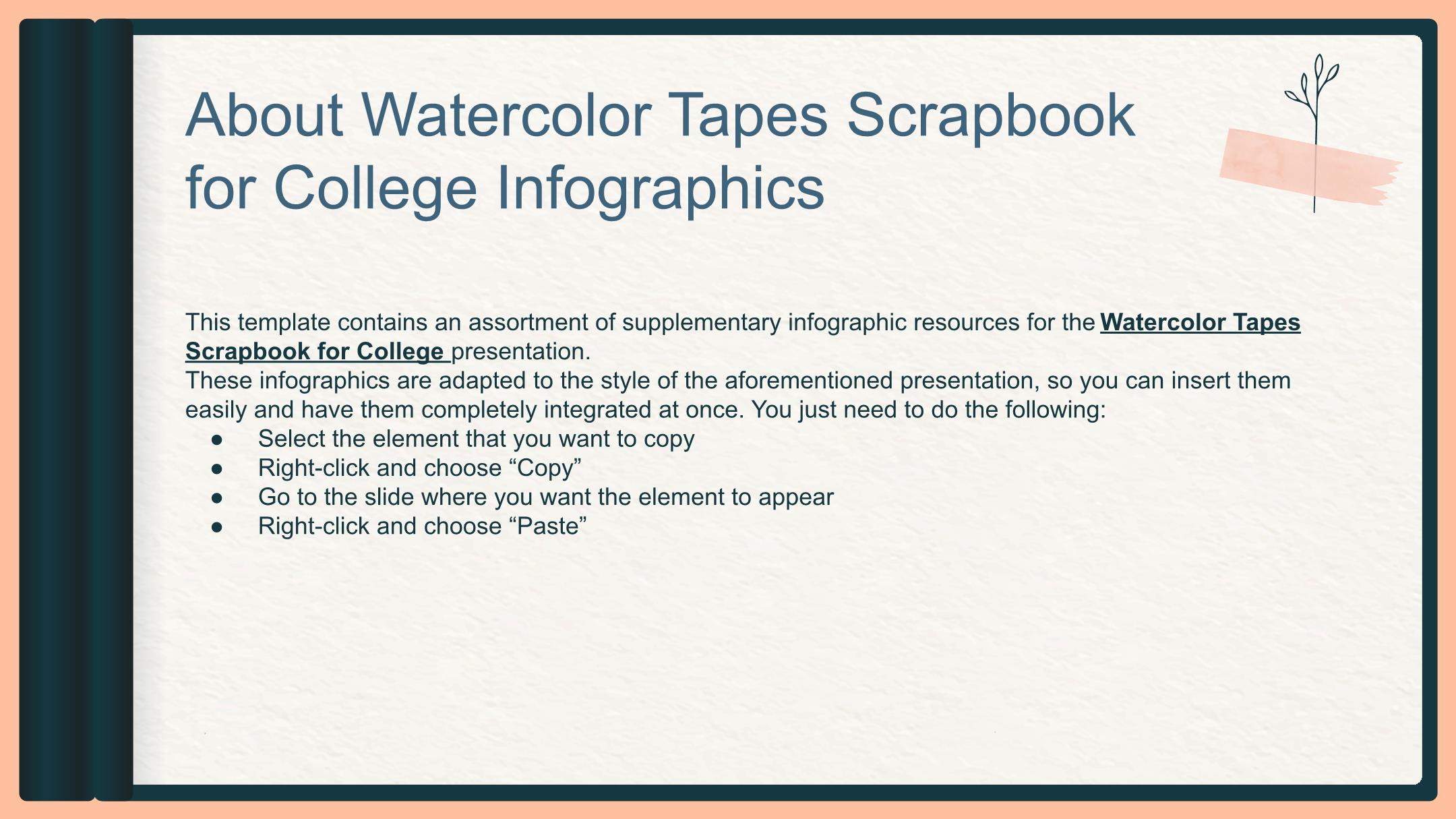 About Watercolor Tapes Scrapbook for College Infographics

This template contains an assortment of supplementary infographic resources for the Watercolor Tapes Scrapbook for College presentation.
These infographics are adapted to the style of the aforementioned presentation, so you can insert them easily and have them completely integrated at once. You just need to do the following:
● Select the element that you want to copy
● Right-click and choose “Copy”
● Go to the slide where you want the element to appear
● Right-click and choose “Paste”