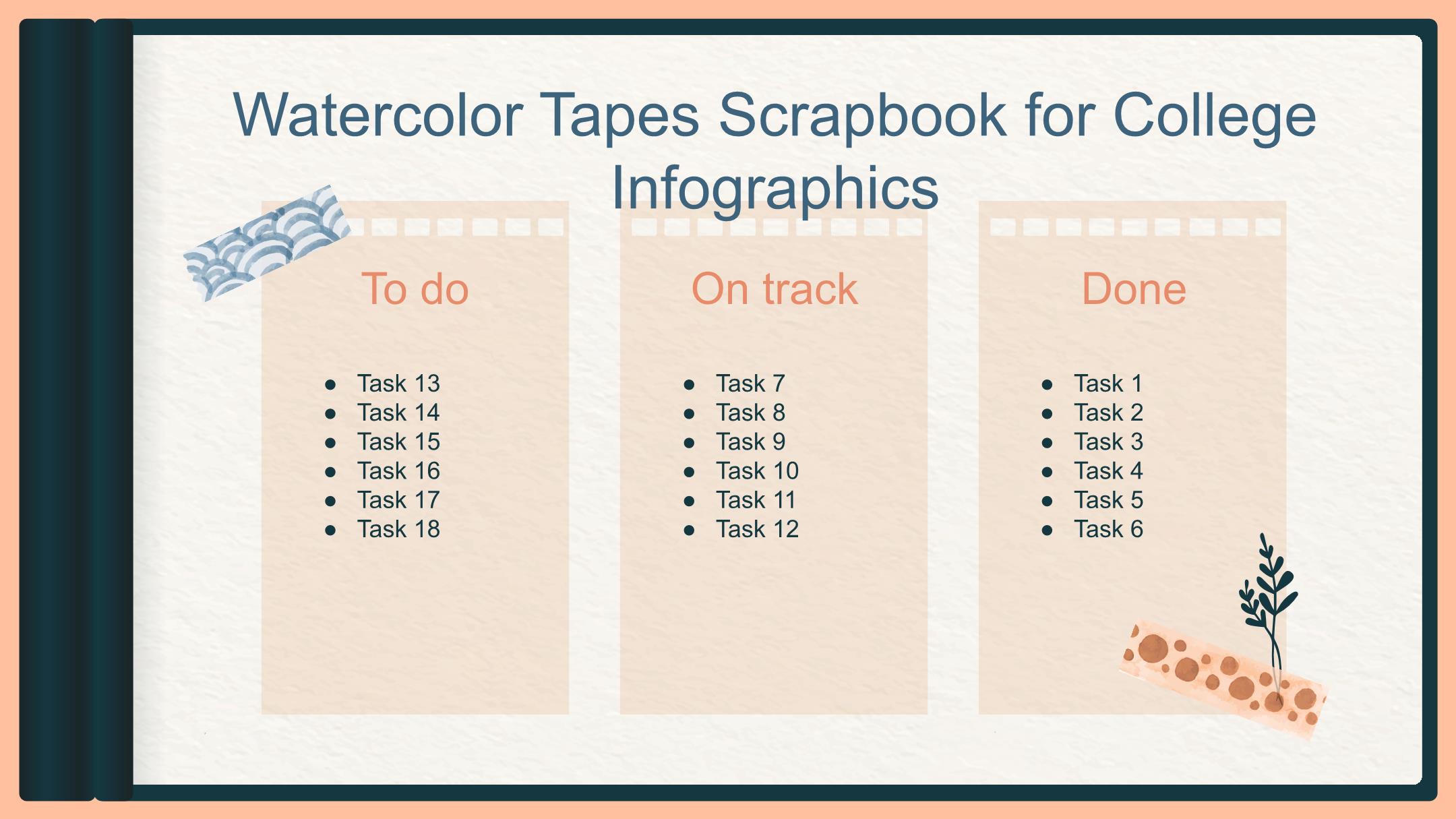 Watercolor Tapes Scrapbook for College Infographics

To do

- Task 13
- Task 14
- Task 15
- Task 16
- Task 17
- Task 18

On track

- Task 7
- Task 8
- Task 9
- Task 10
- Task 11
- Task 12

Done

- Task 1
- Task 2
- Task 3
- Task 4
- Task 5
- Task 6