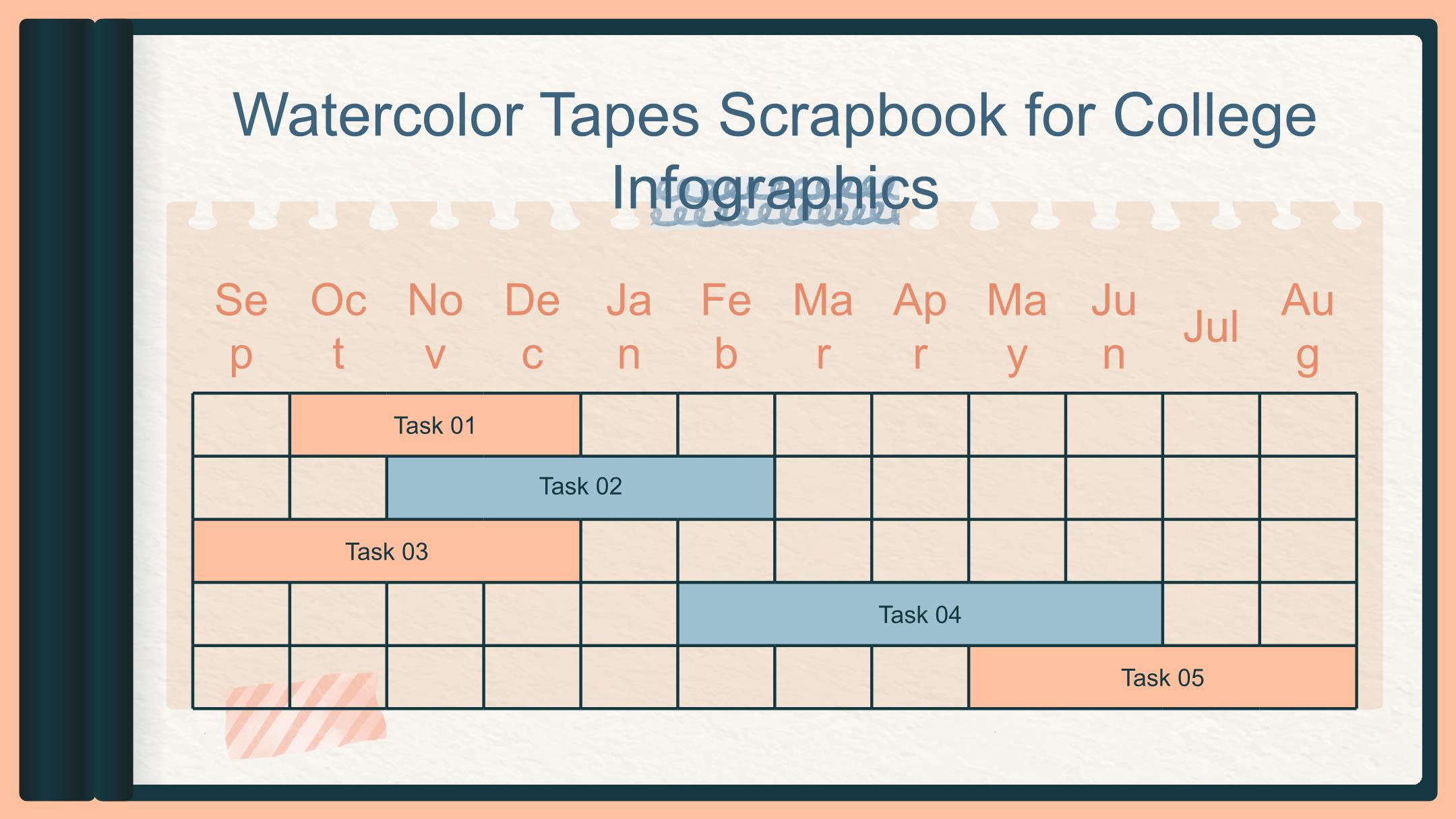 Watercolor Tapes Scrapbook for College Infographics

| Sep | Oct | Nov | Dec | Jan | Feb | Mar | Apr | May | Jun | Jul | Aug |
|---|---|---|---|---|---|---|---|---|---|---|---|
| | Task 01 | | | | | | | | | | |
| | | Task 02 | | | | | | | | | |
| Task 03 | | | | | | | | | | | |
| | | | | | Task 04 | | | | | | |
| | | | | | | | | Task 05 | | | |