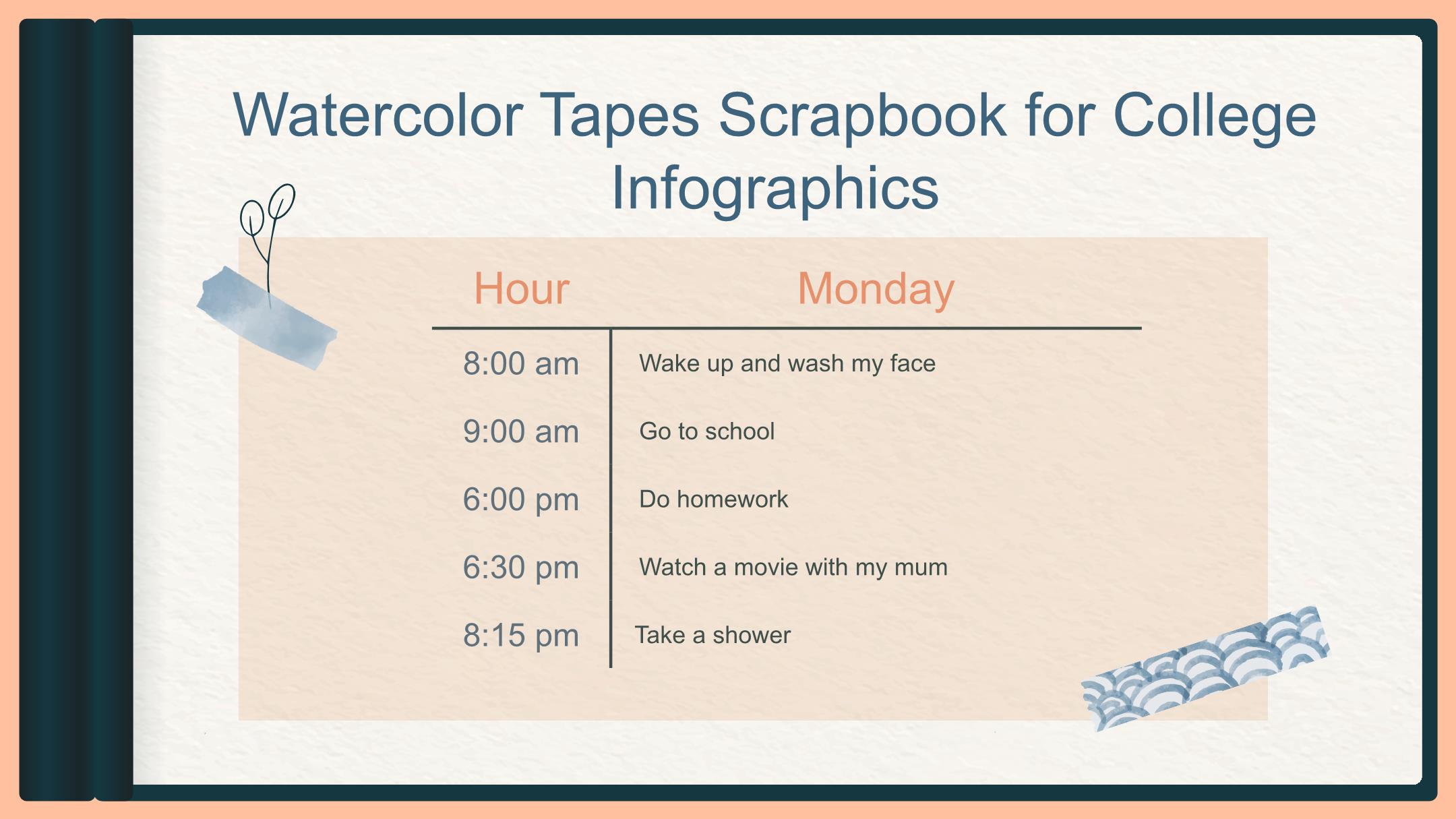 Watercolor Tapes Scrapbook for College Infographics

| Hour | Monday |
|---|---|
| 8:00 am | Wake up and wash my face |
| 9:00 am | Go to school |
| 6:00 pm | Do homework |
| 6:30 pm | Watch a movie with my mum |
| 8:15 pm | Take a shower |