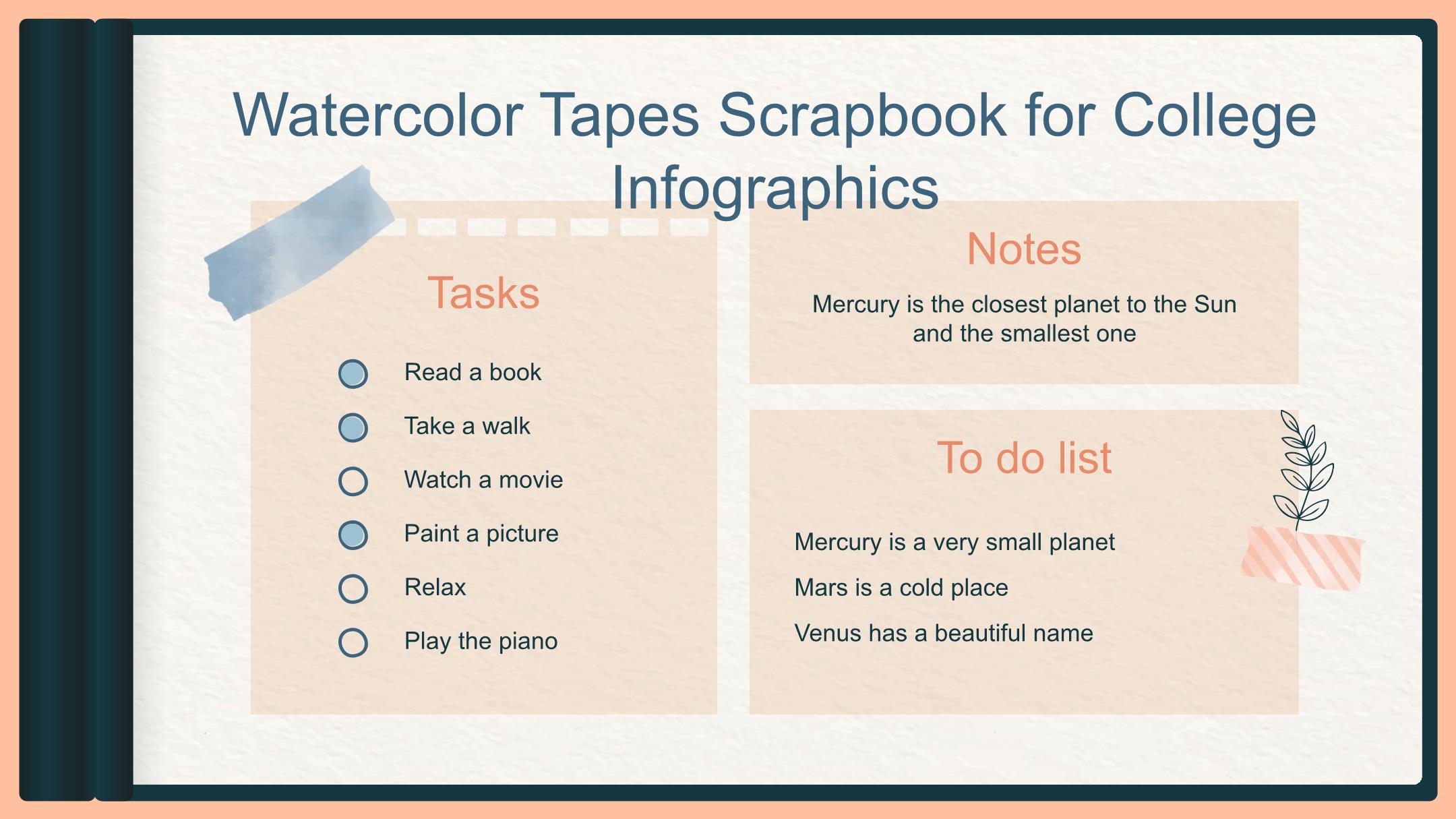 Watercolor Tapes Scrapbook for College Infographics

Tasks

Read a book

Take a walk

Watch a movie

Paint a picture

Relax

Play the piano

Notes

Mercury is the closest planet to the Sun and the smallest one

To do list

Mercury is a very small planet

Mars is a cold place

Venus has a beautiful name