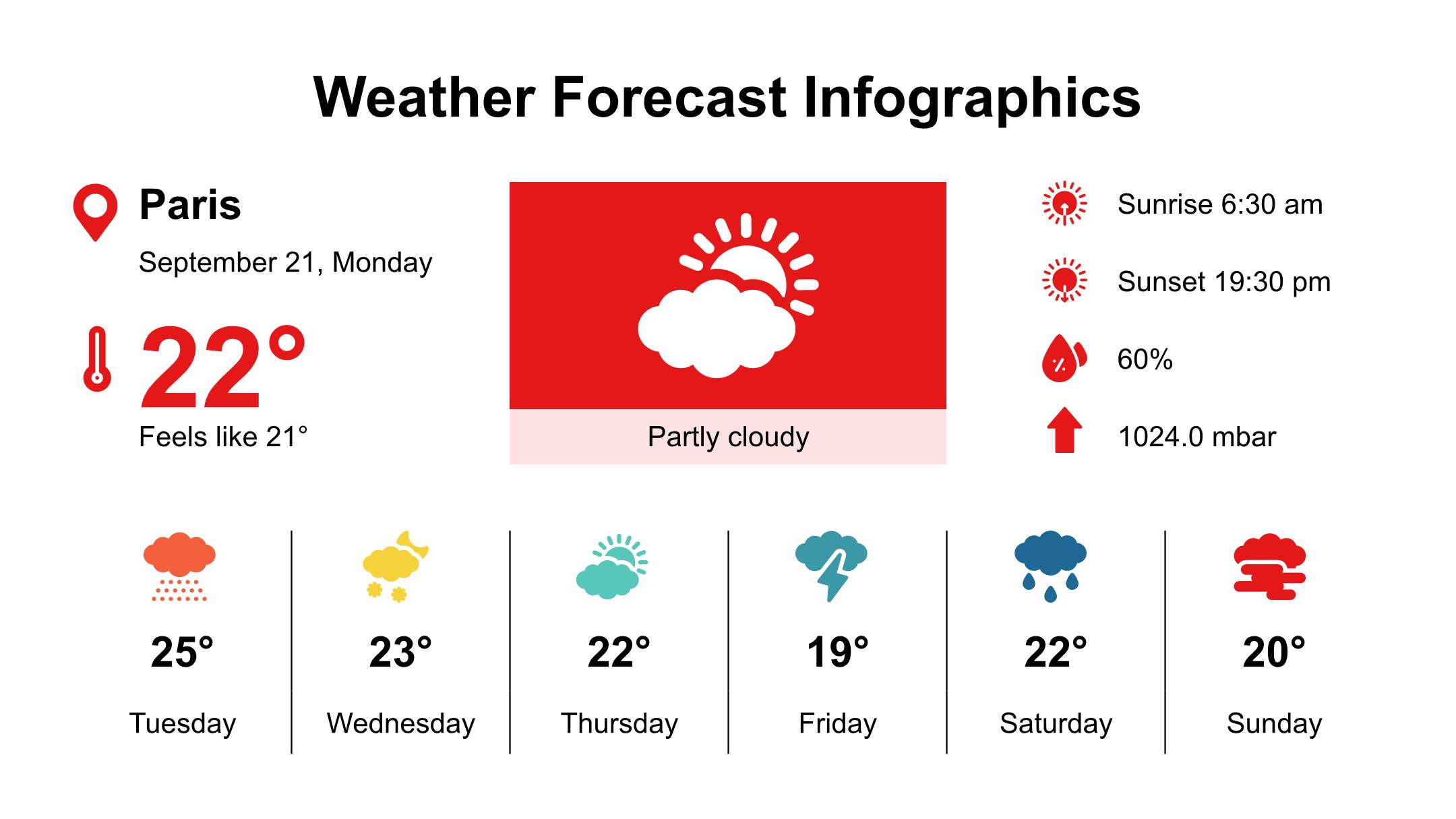 Weather Forecast Infographics

Paris

September 21, Monday

22°

Feels like 21°

Partly cloudy

Sunrise 6:30 am

Sunset 19:30 pm

60%

1024.0 mbar

25°

Tuesday

23°

Wednesday

22°

Thursday

19°

Friday

22°

Saturday

20°

Sunday