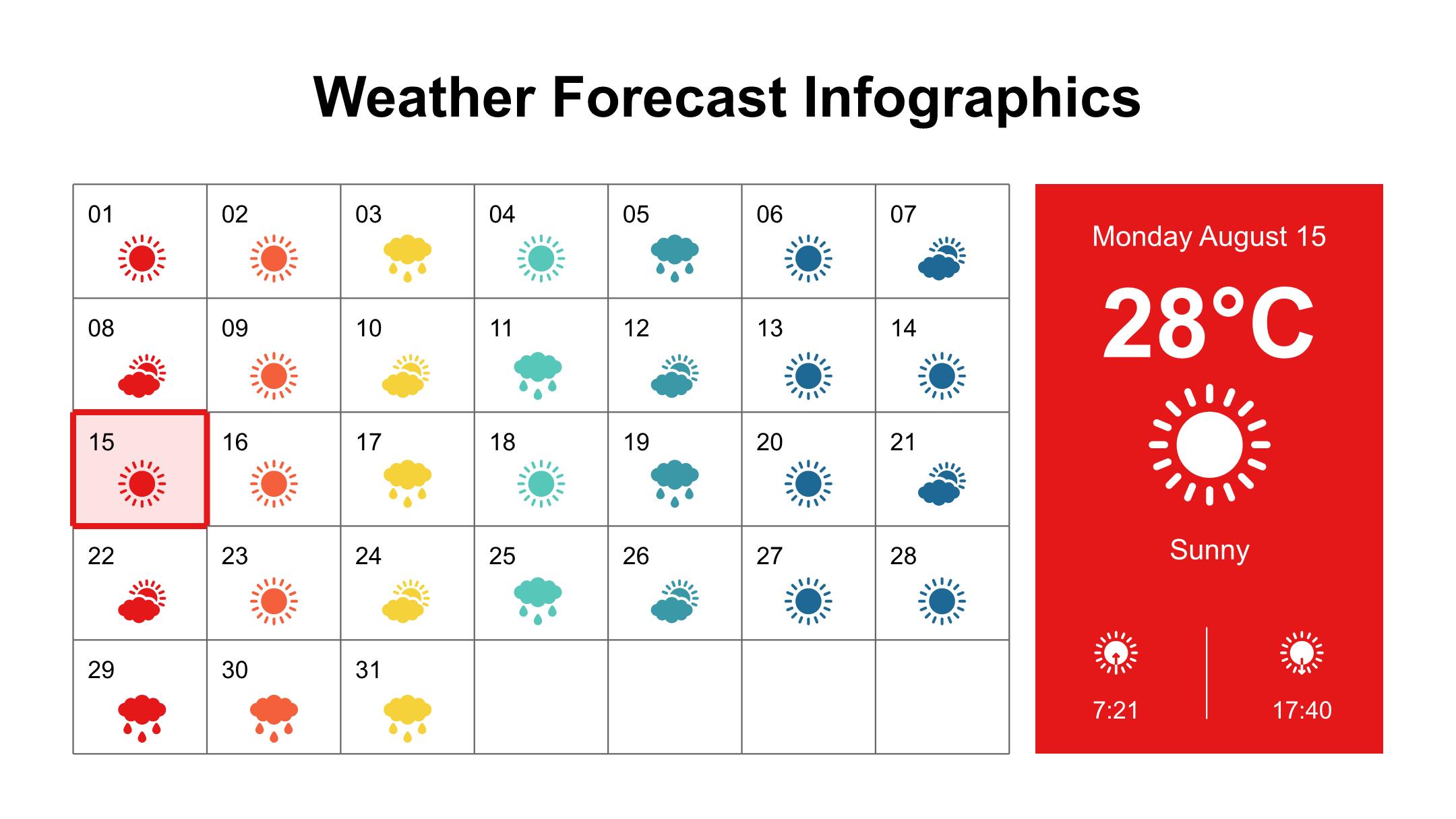 Weather Forecast Infographics

| 01 | 02 | 03 | 04 | 05 | 06 | 07 |
|---|---|---|---|---|---|---|
| 08 | 09 | 10 | 11 | 12 | 13 | 14 |
| 15 | 16 | 17 | 18 | 19 | 20 | 21 |
| 22 | 23 | 24 | 25 | 26 | 27 | 28 |
| 29 | 30 | 31 | | | | |

Monday August 15

28°C

Sunny

7:21

17:40