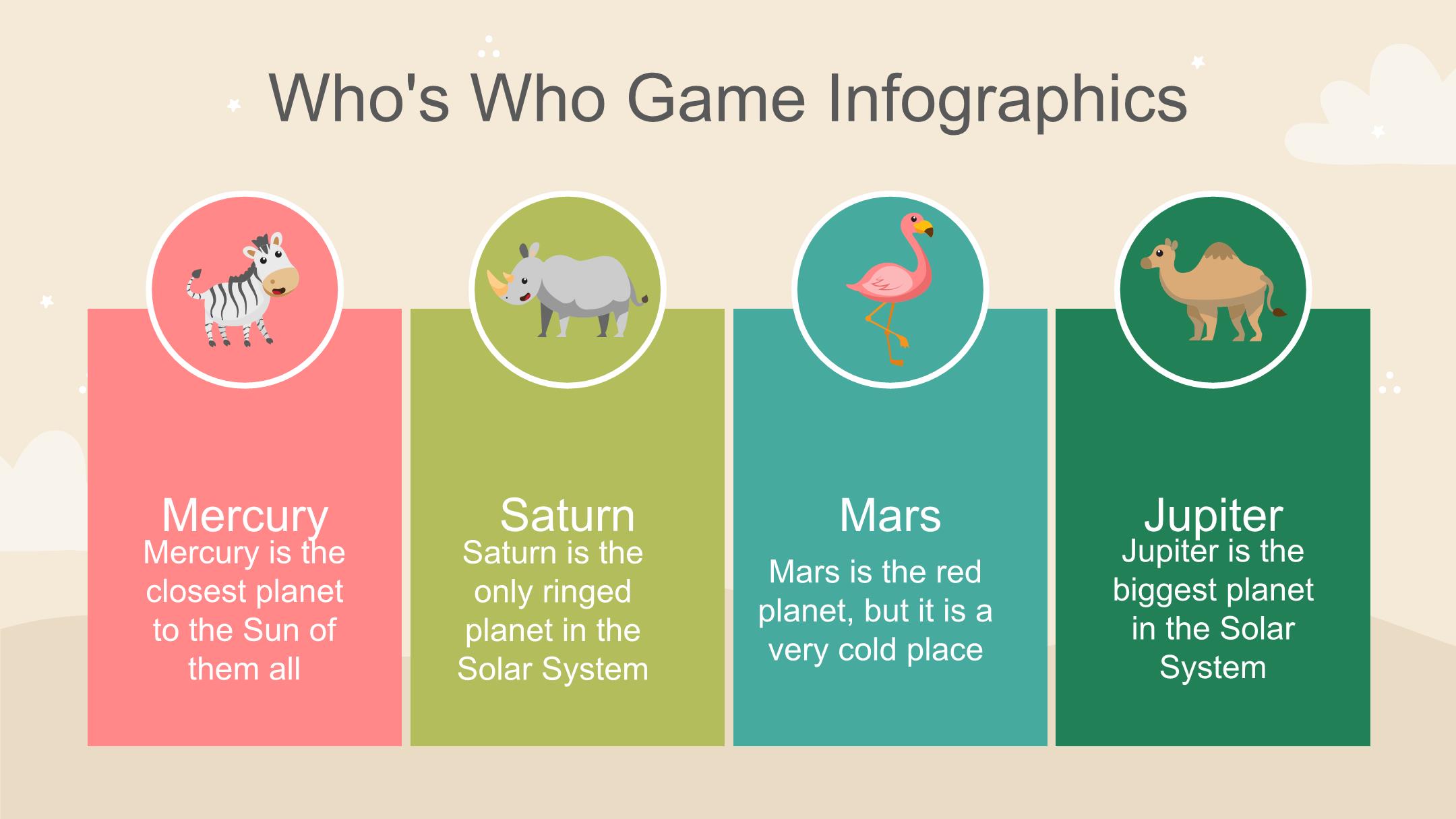 Who's Who Game Infographics

Mercury

Mercury is the closest planet to the Sun of them all

Saturn

Saturn is the only ringed planet in the Solar System

Mars

Mars is the red planet, but it is a very cold place

Jupiter

Jupiter is the biggest planet in the Solar System