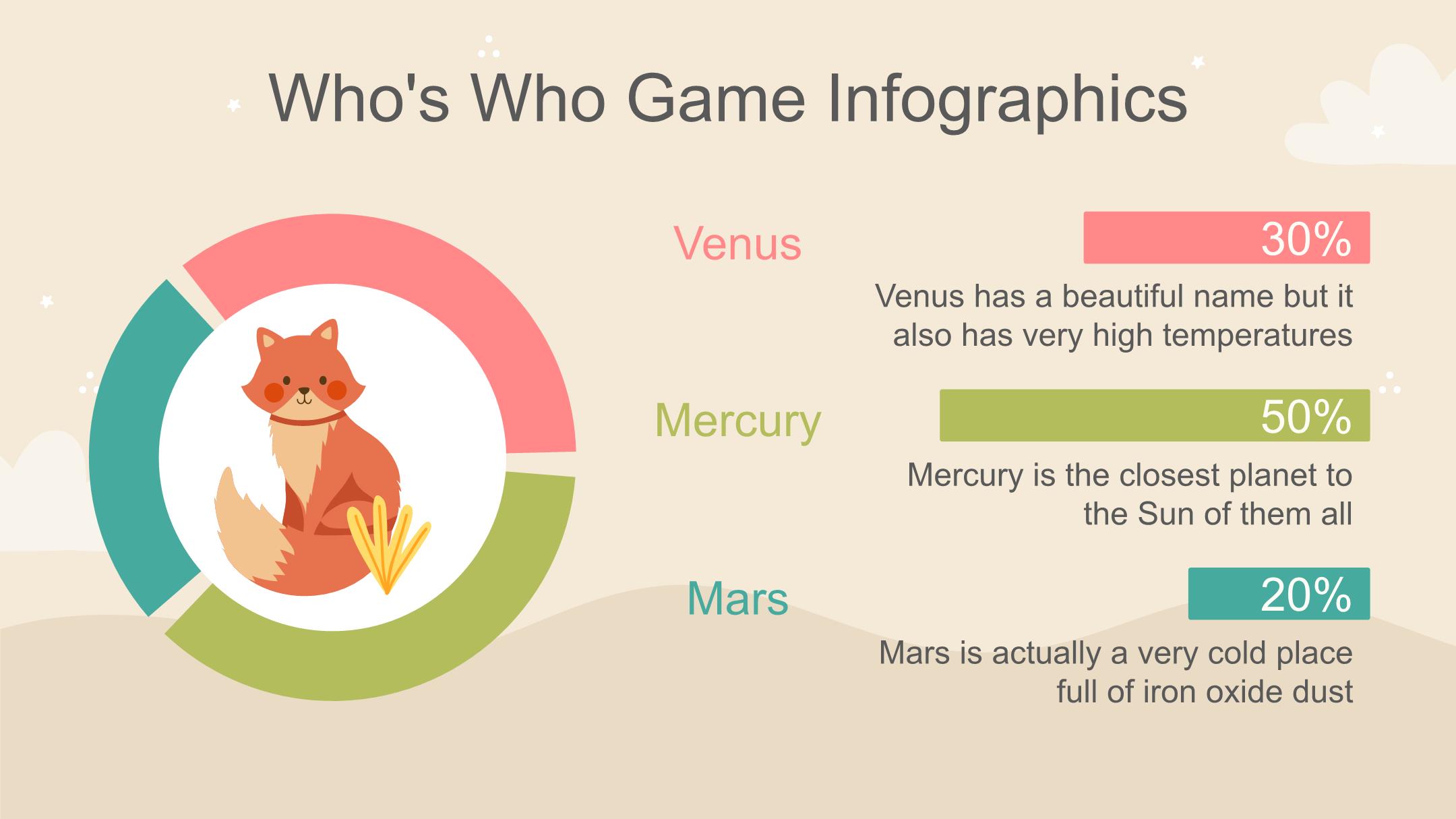 Who's Who Game Infographics

Venus

30%

Venus has a beautiful name but it also has very high temperatures

Mercury

50%

Mercury is the closest planet to the Sun of them all

Mars

20%

Mars is actually a very cold place full of iron oxide dust