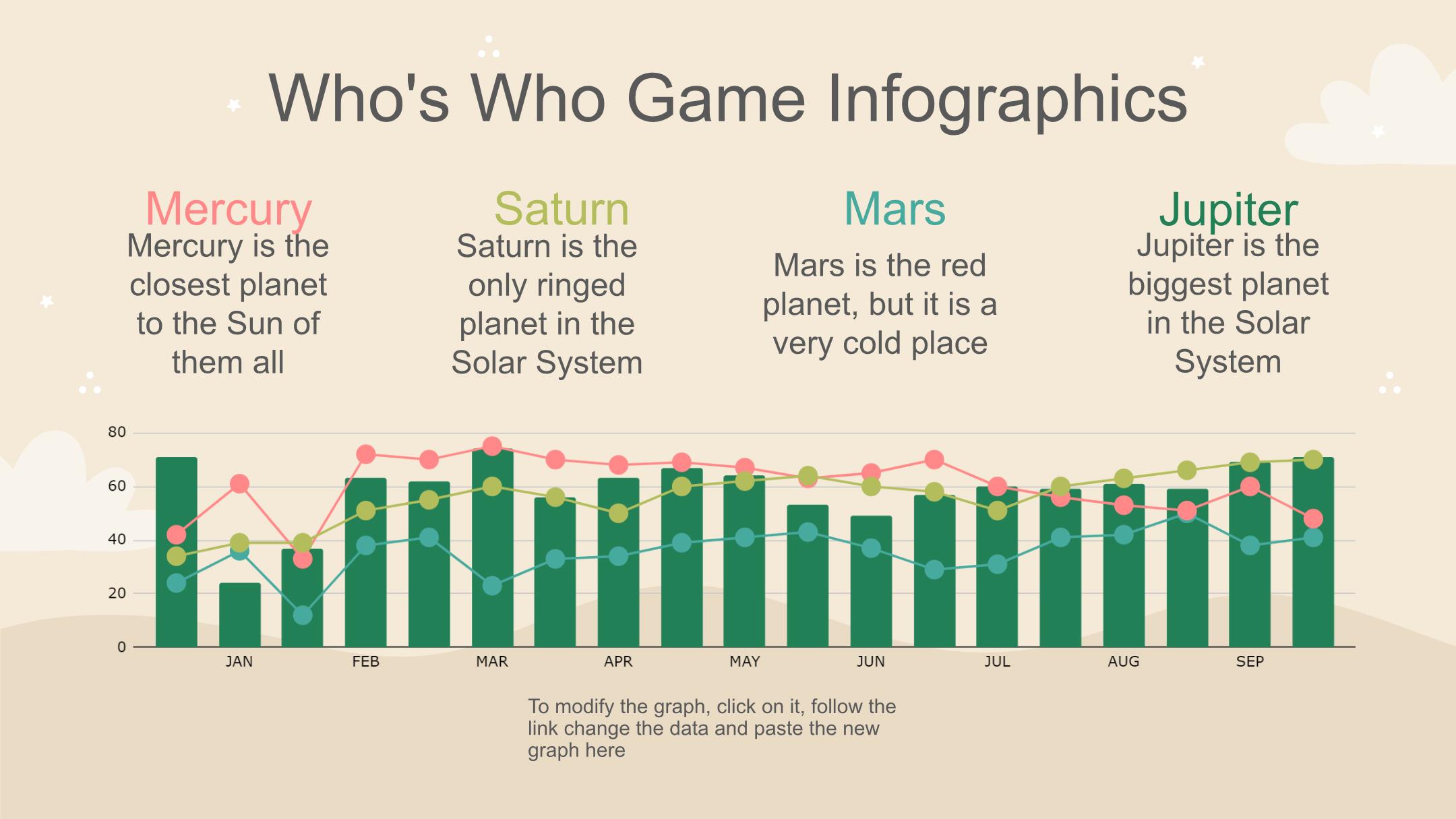 Who's Who Game Infographics

Mercury

Mercury is the closest planet to the Sun of them all

Saturn

Saturn is the only ringed planet in the Solar System

Mars

Mars is the red planet, but it is a very cold place

Jupiter

Jupiter is the biggest planet in the Solar System

80
60
40
20
0

JAN
FEB
MAR
APR
MAY
JUN
JUL
AUG
SEP

To modify the graph, click on it, follow the link change the data and paste the new graph here