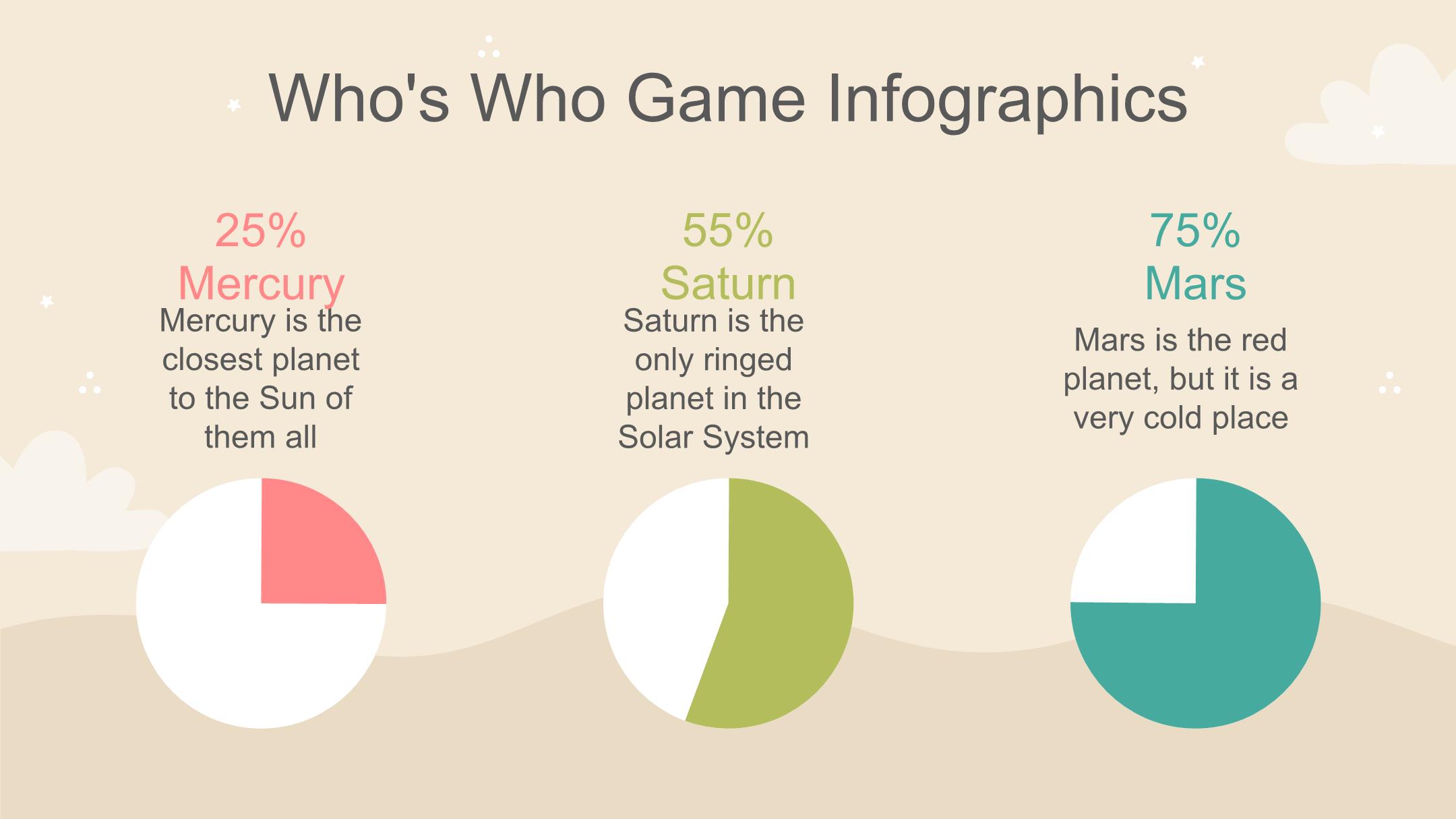 Who's Who Game Infographics

25%
Mercury

Mercury is the closest planet to the Sun of them all

55%
Saturn

Saturn is the only ringed planet in the Solar System

75%
Mars

Mars is the red planet, but it is a very cold place