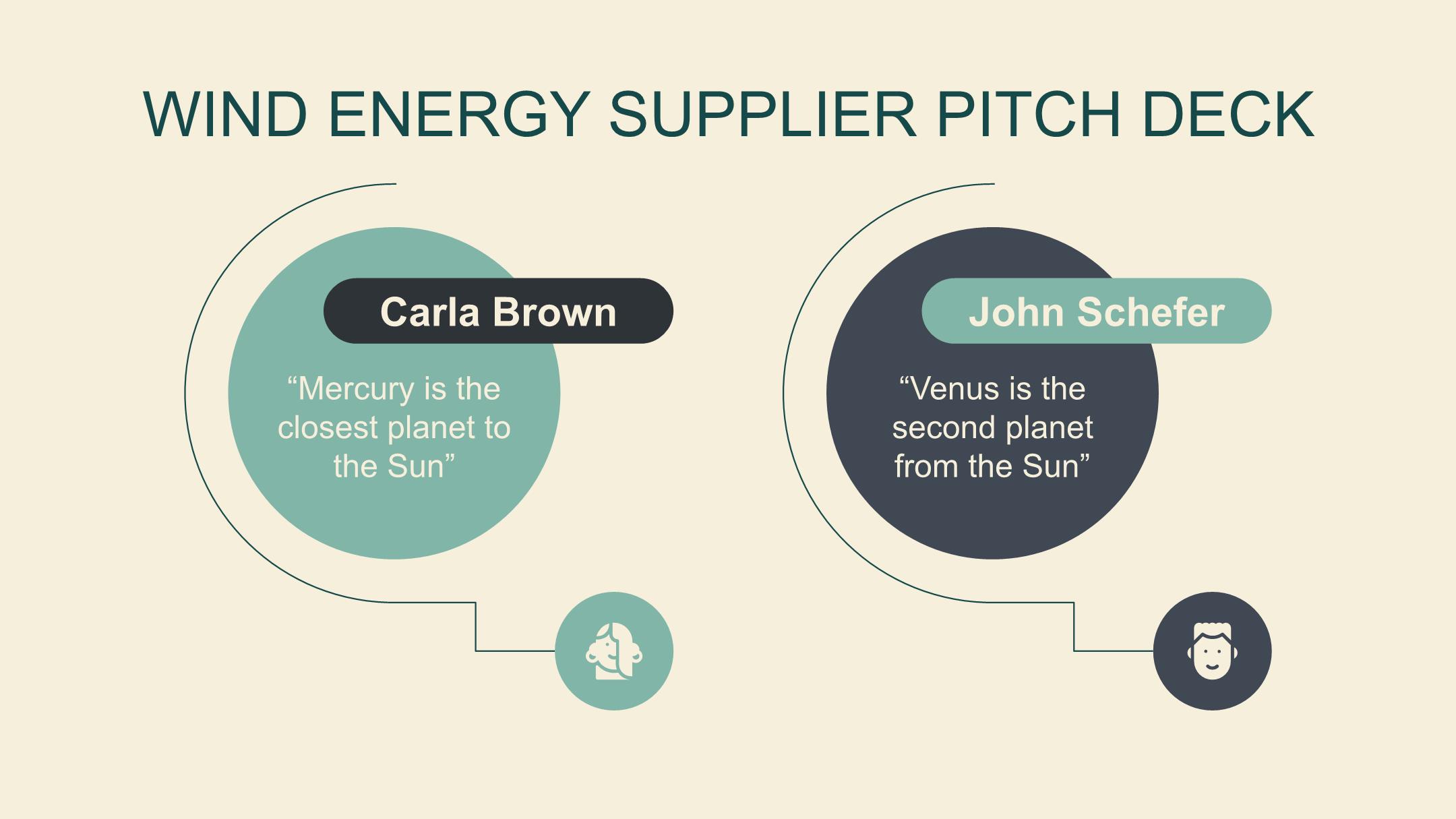 WIND ENERGY SUPPLIER PITCH DECK

Carla Brown

“Mercury is the closest planet to the Sun”

John Schefer

“Venus is the second planet from the Sun”