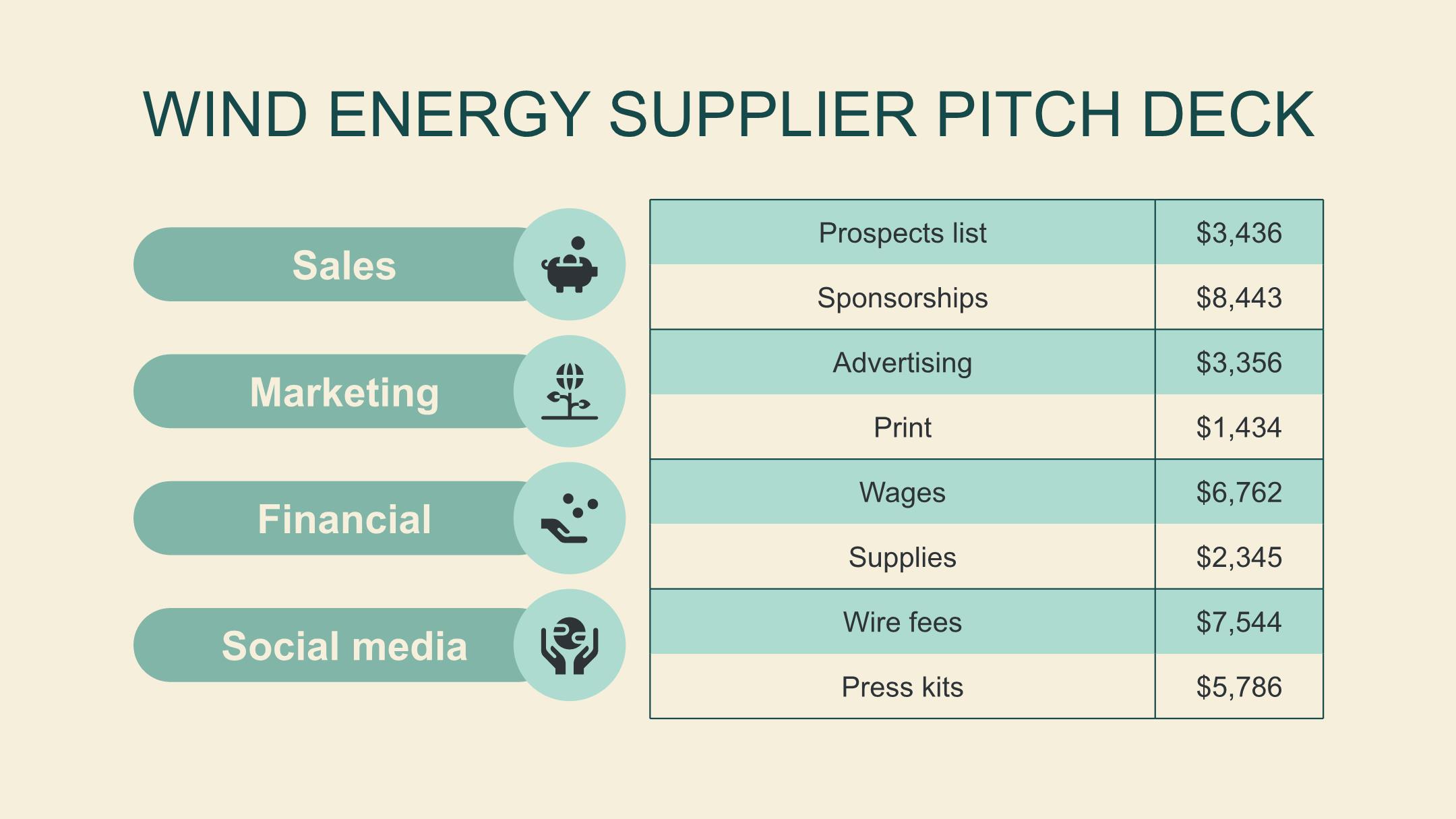 WIND ENERGY SUPPLIER PITCH DECK

Sales

Marketing

Financial

Social media

| Prospects list | \$3,436 |
|---|---|
| Sponsorships | \$8,443 |
| Advertising | \$3,356 |
| Print | \$1,434 |
| Wages | \$6,762 |
| Supplies | \$2,345 |
| Wire fees | \$7,544 |
| Press kits | \$5,786 |