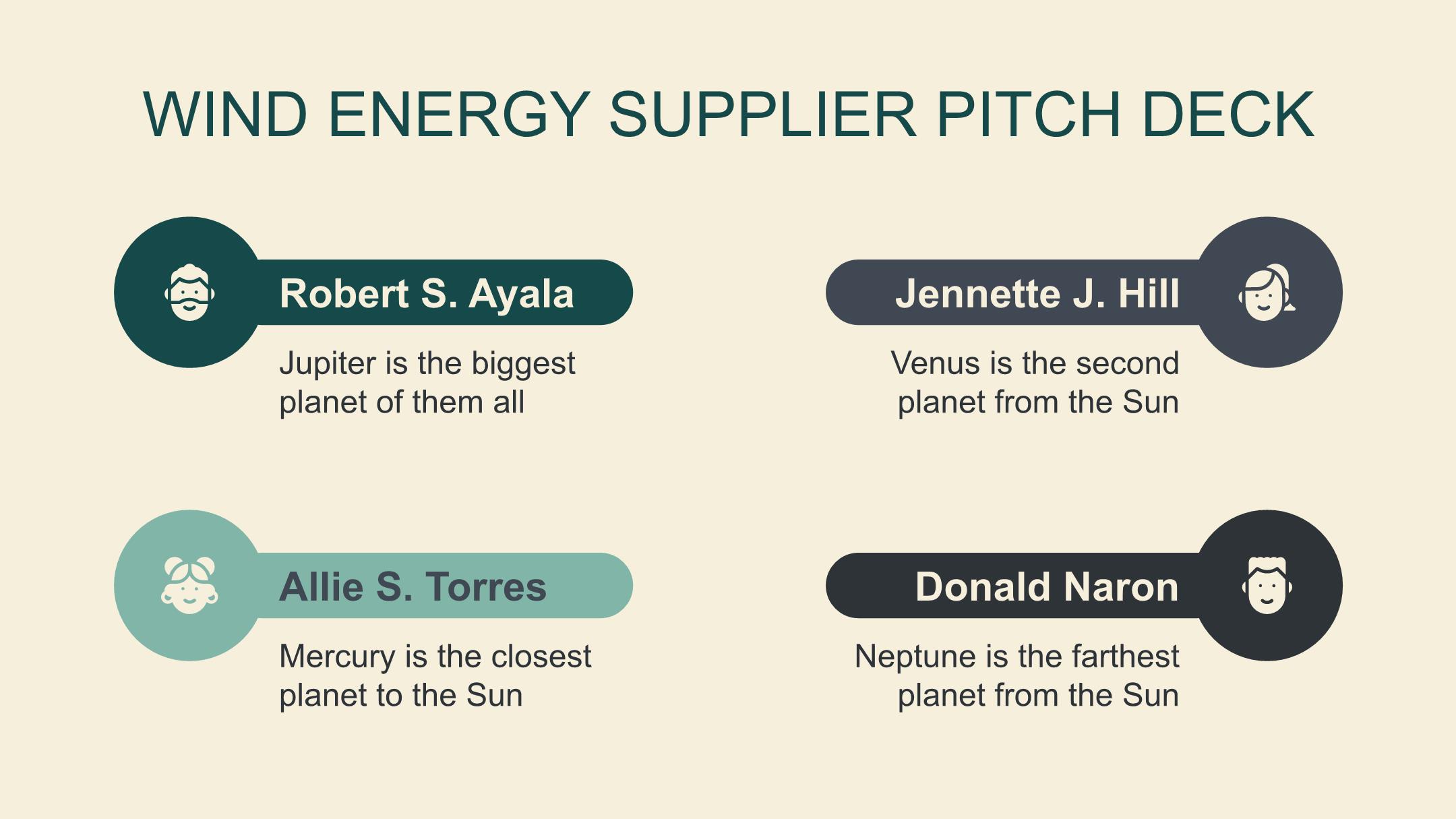 WIND ENERGY SUPPLIER PITCH DECK

Robert S. Ayala

Jupiter is the biggest planet of them all

Jennette J. Hill

Venus is the second planet from the Sun

Allie S. Torres

Mercury is the closest planet to the Sun

Donald Naron

Neptune is the farthest planet from the Sun