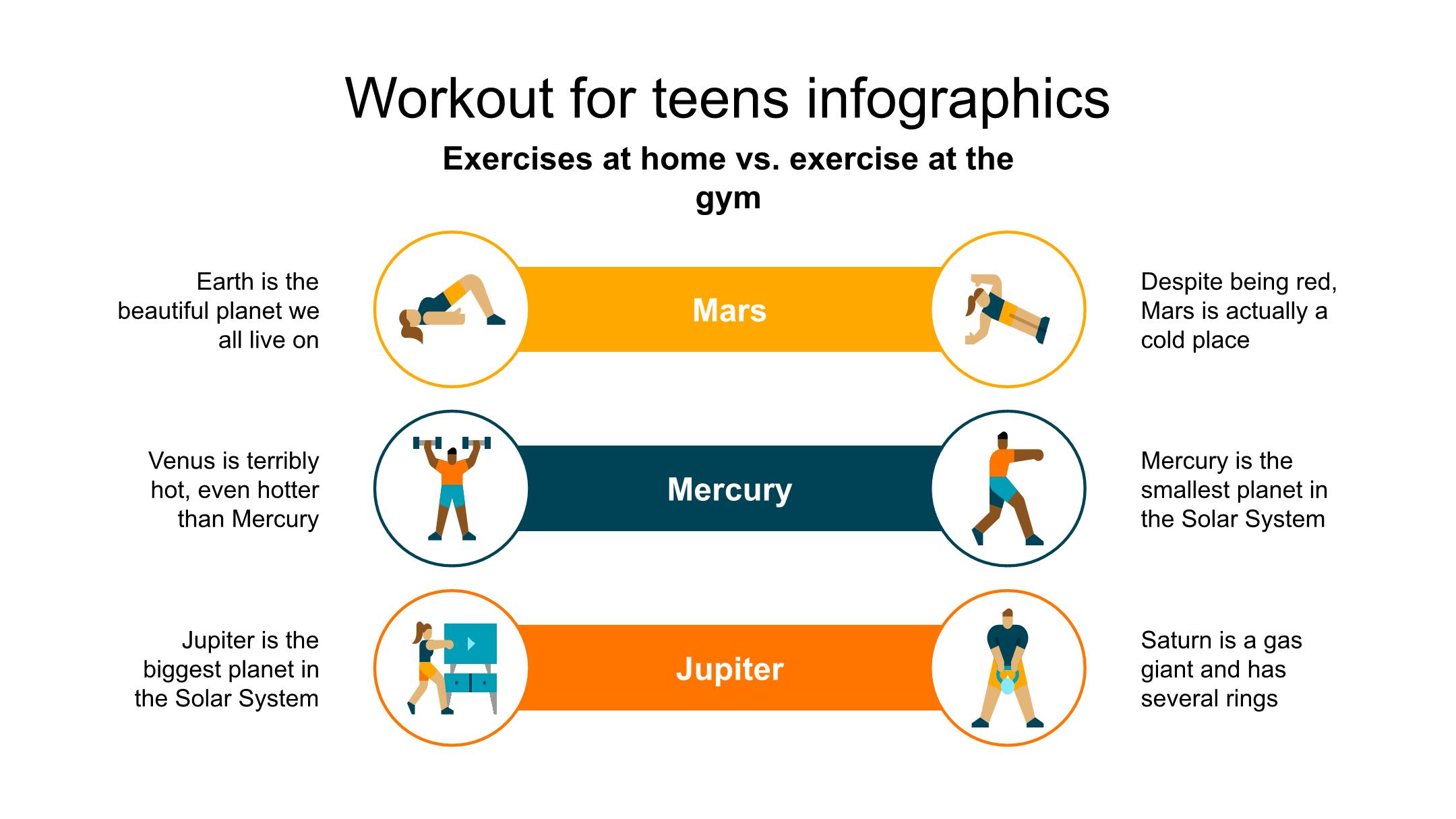 Workout for teens infographics

Exercises at home vs. exercise at the gym

Earth is the beautiful planet we all live on

Mars

Despite being red, Mars is actually a cold place

Venus is terribly hot, even hotter than Mercury

Mercury

Mercury is the smallest planet in the Solar System

Jupiter is the biggest planet in the Solar System

Jupiter

Saturn is a gas giant and has several rings