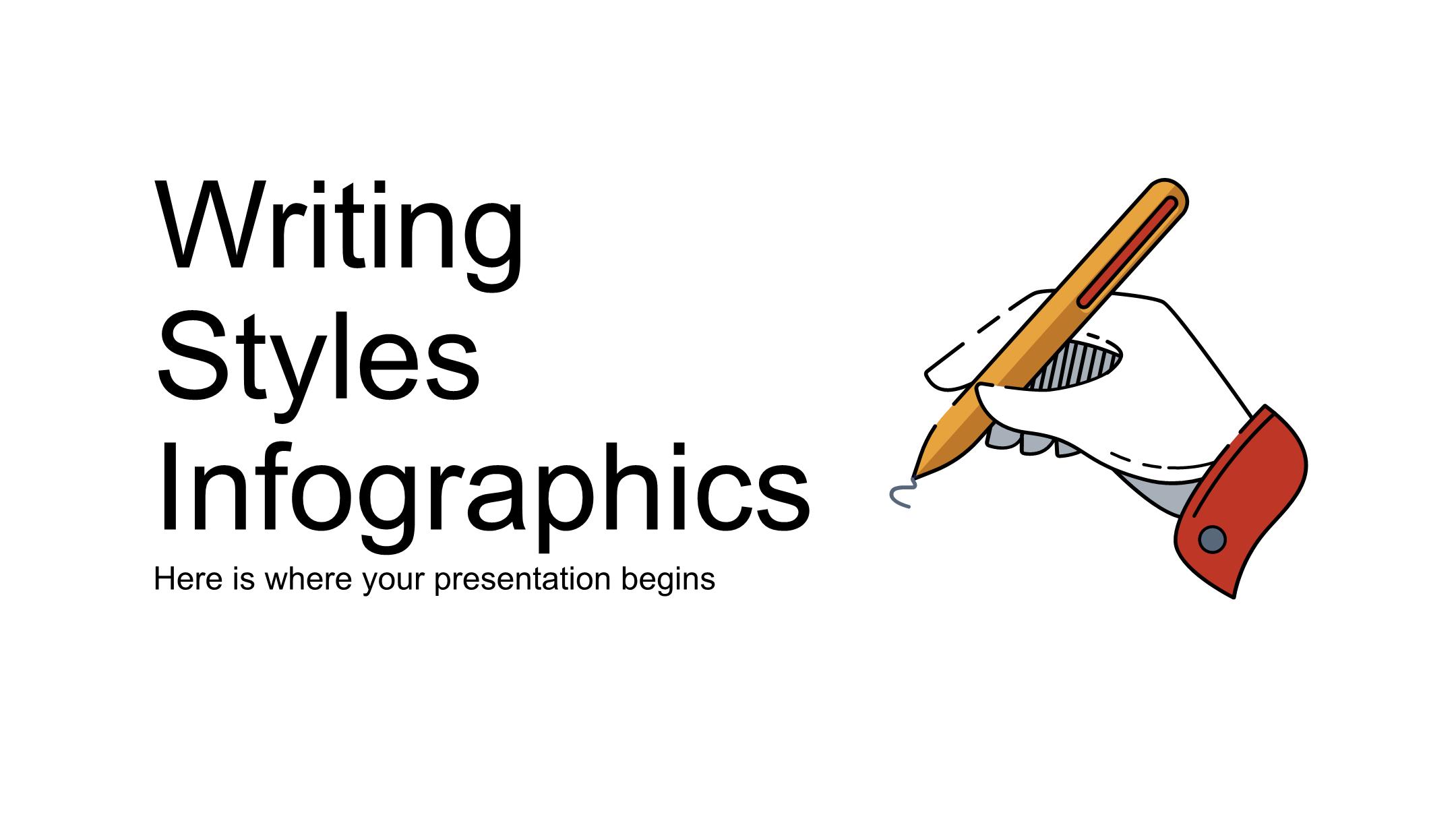 Writing Styles Infographics

Here is where your presentation begins