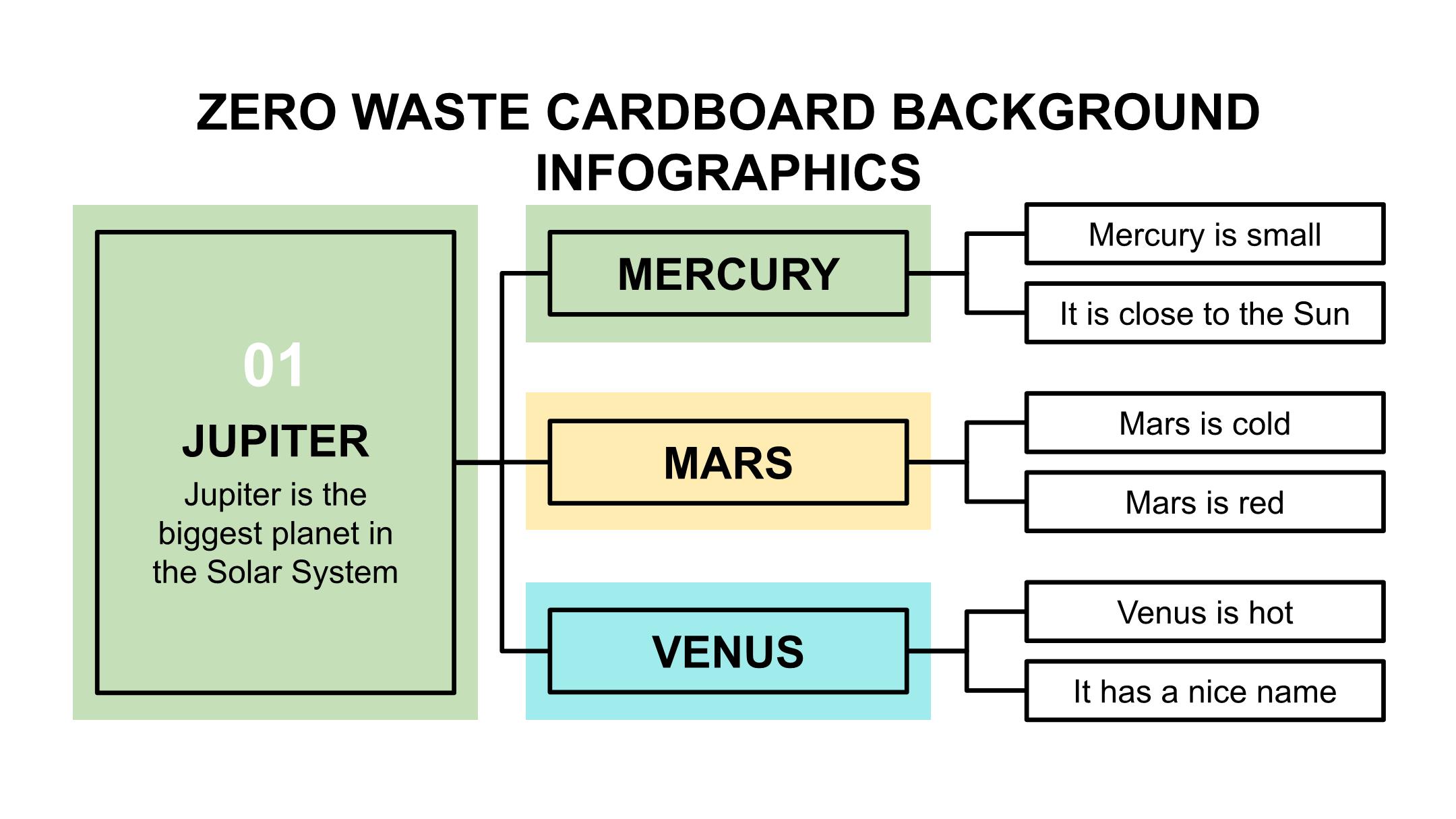 ZERO WASTE CARDBOARD BACKGROUND INFOGRAPHICS

01

JUPITER

Jupiter is the biggest planet in the Solar System

MERCURY

Mercury is small

It is close to the Sun

MARS

Mars is cold

Mars is red

VENUS

Venus is hot

It has a nice name