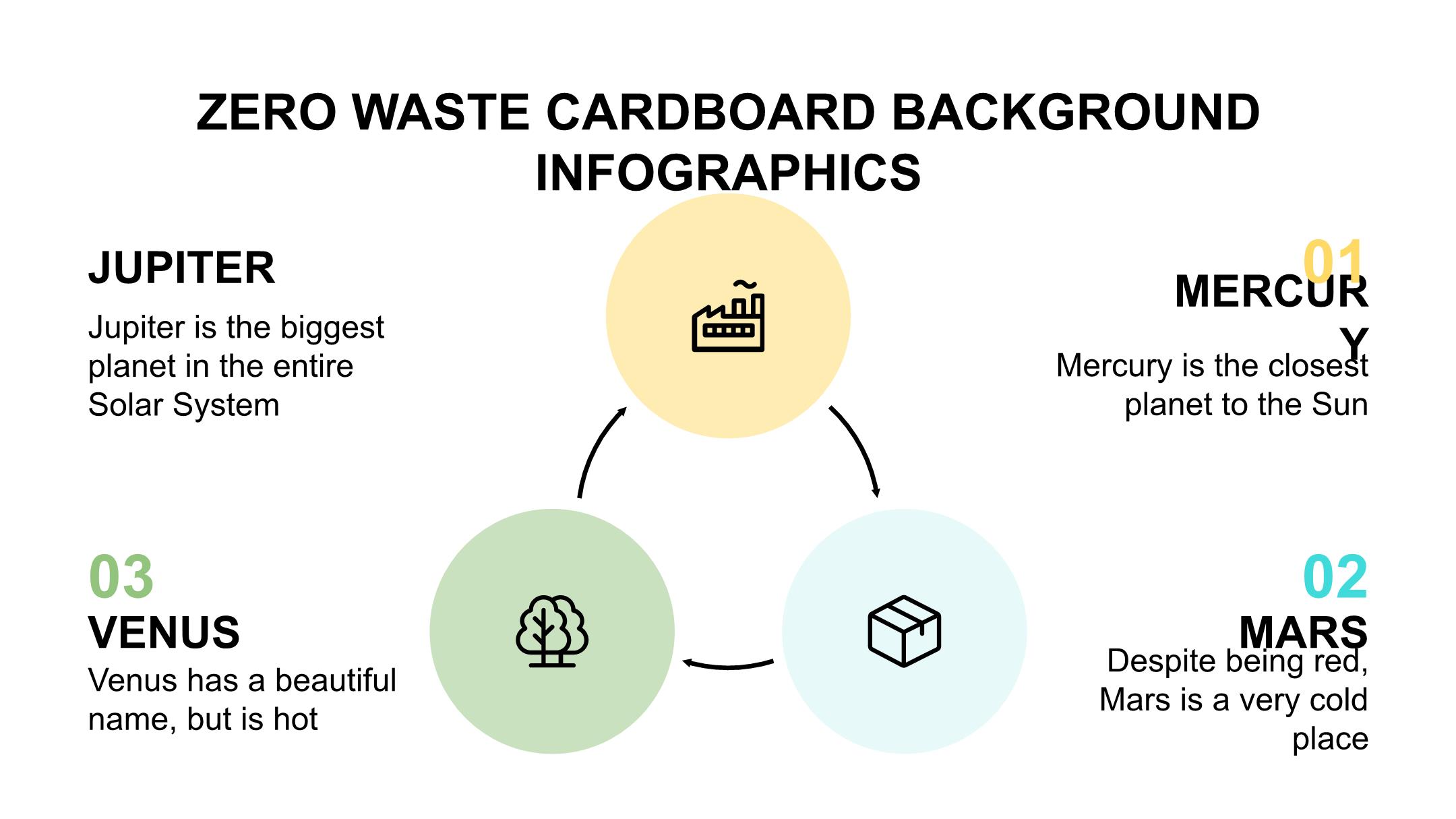 ZERO WASTE CARDBOARD BACKGROUND INFOGRAPHICS

JUPITER

Jupiter is the biggest planet in the entire Solar System

01

MERCURY

Mercury is the closest planet to the Sun

03

VENUS

Venus has a beautiful name, but is hot

02

MARS

Despite being red, Mars is a very cold place